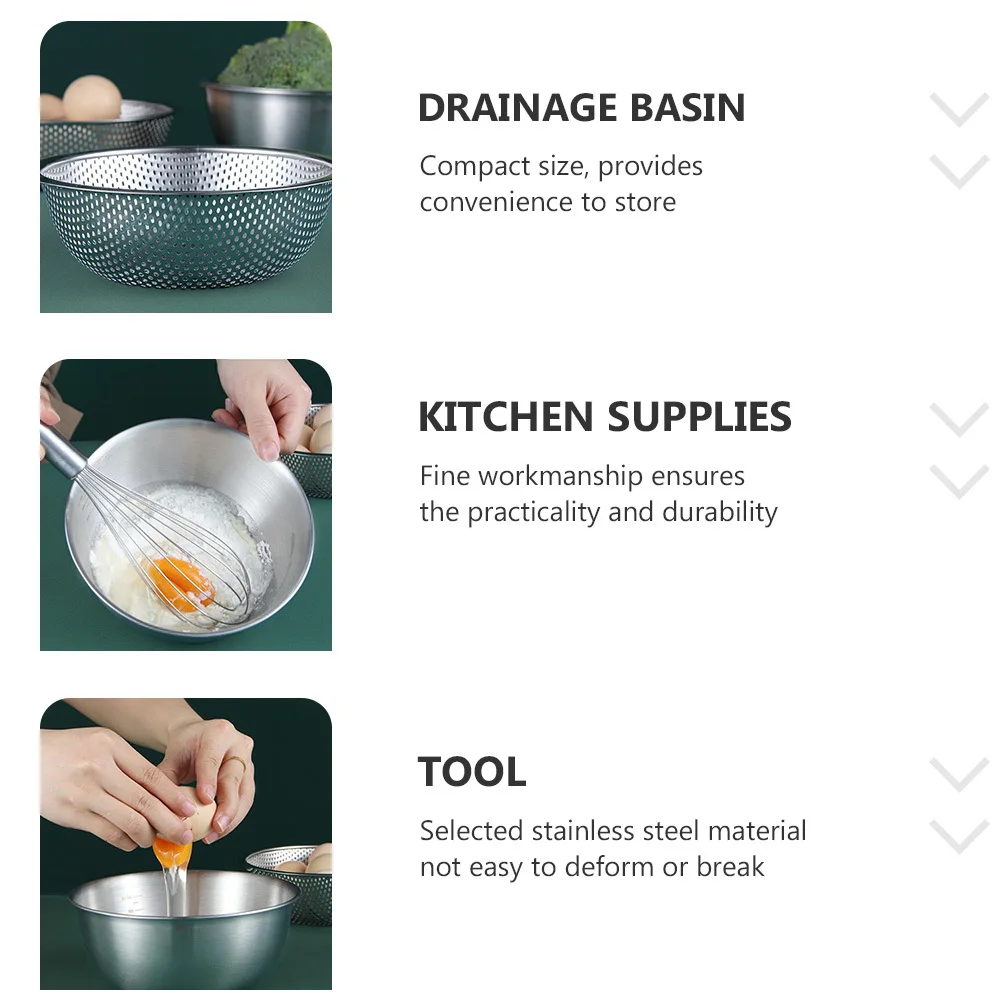 DRAINAGE BASIN

Compact size, provides convenience to store

KITCHEN SUPPLIES

Fine workmanship ensures the practicality and durability

TOOL

Selected stainless steel material not easy to deform or break