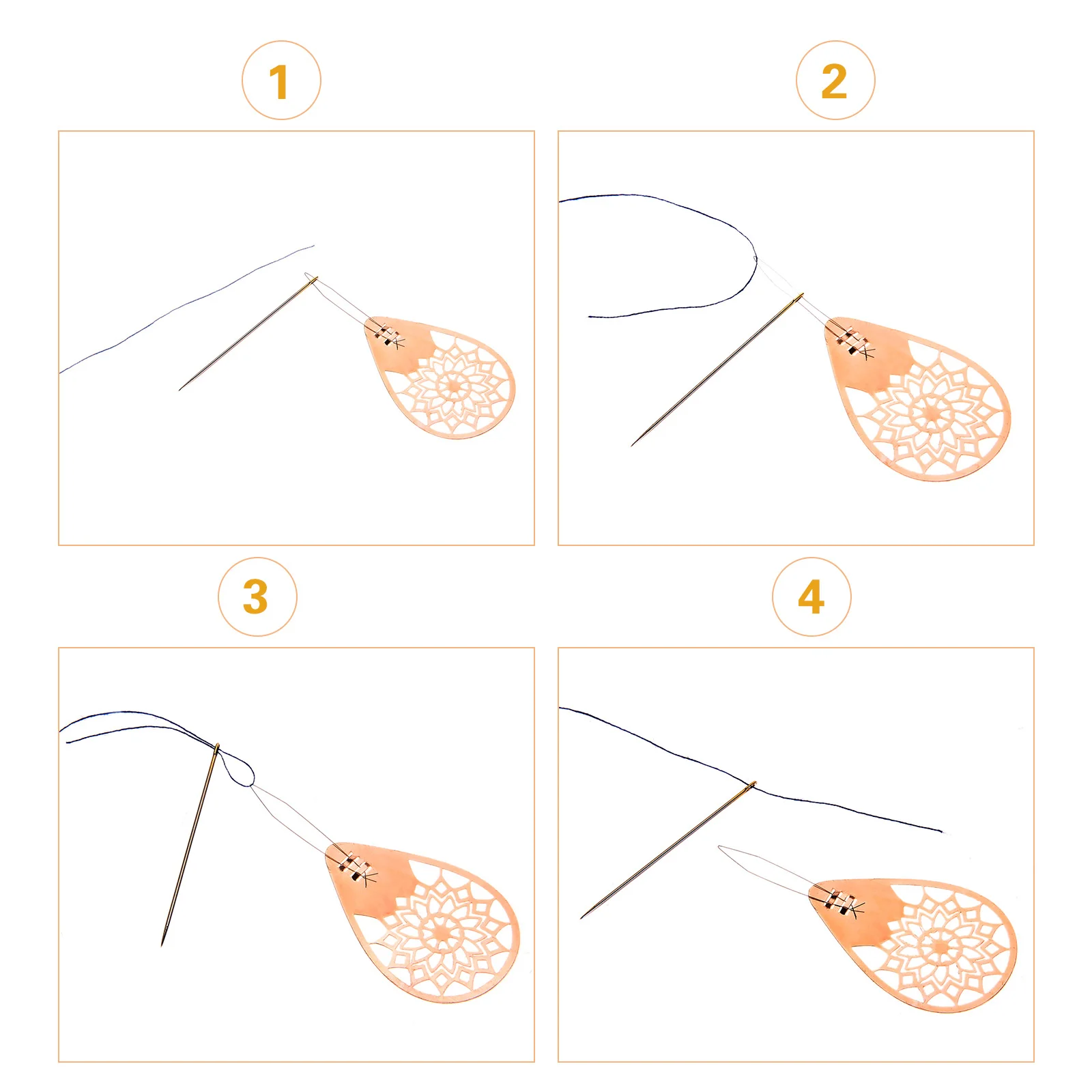 1

2

3

4