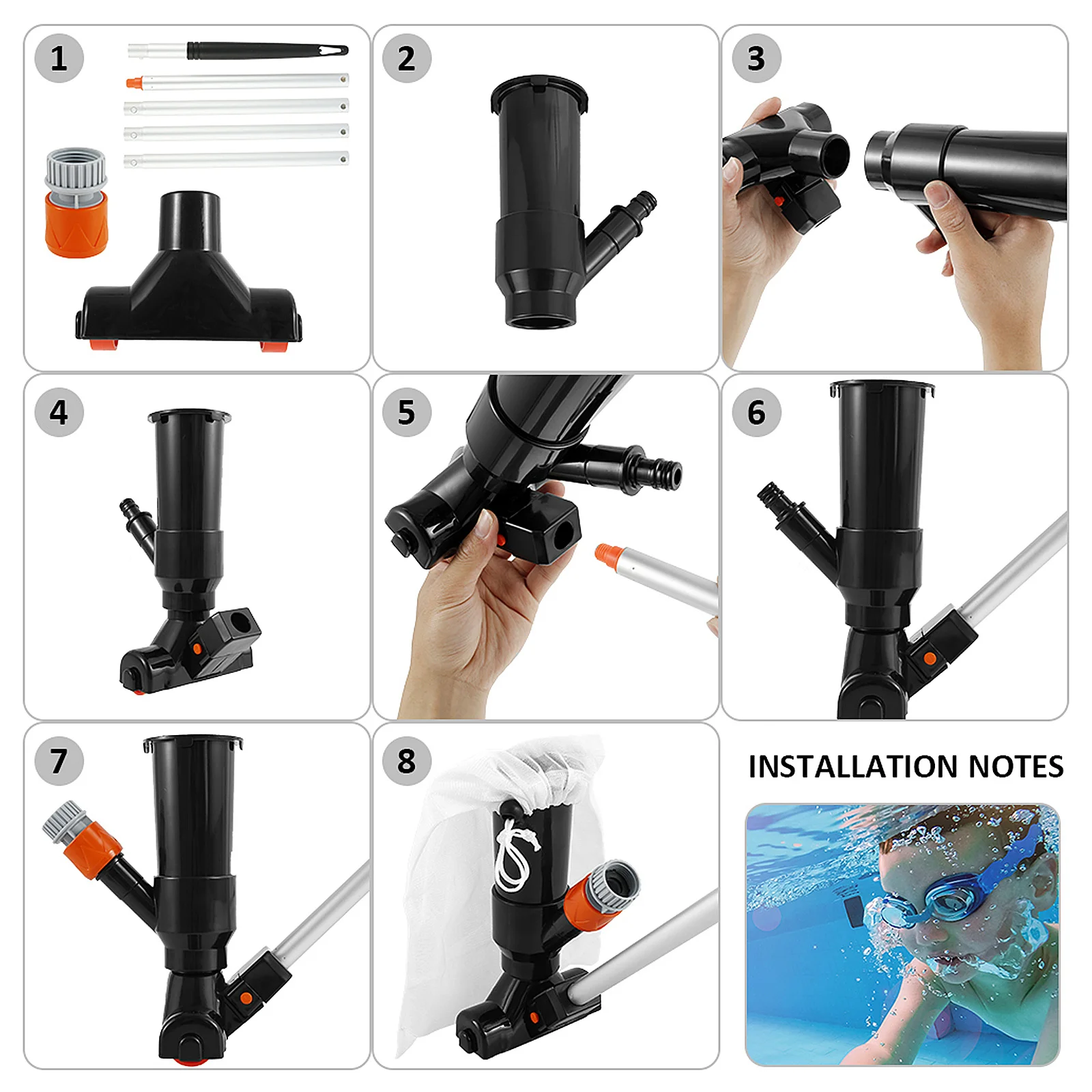 1

2

3

4

5

6

7

8

INSTALLATION NOTES