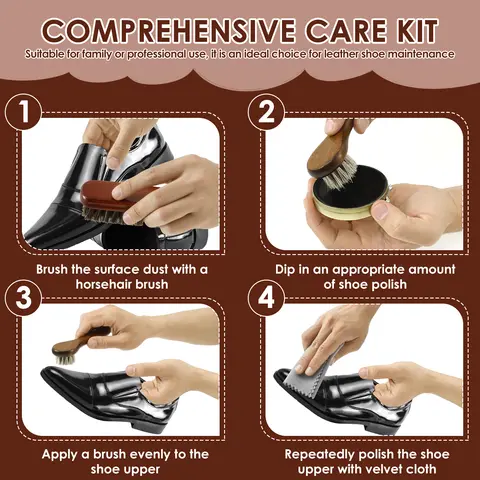 COMPREHENSIVE CARE KIT
Suitable for family or professional use, it is an ideal choice for leather shoe maintenance

1
Brush the surface dust with a horsehair brush

2
Dip in an appropriate amount of shoe polish

3
Apply a brush evenly to the shoe upper

4
Repeatedly polish the shoe upper with velvet cloth