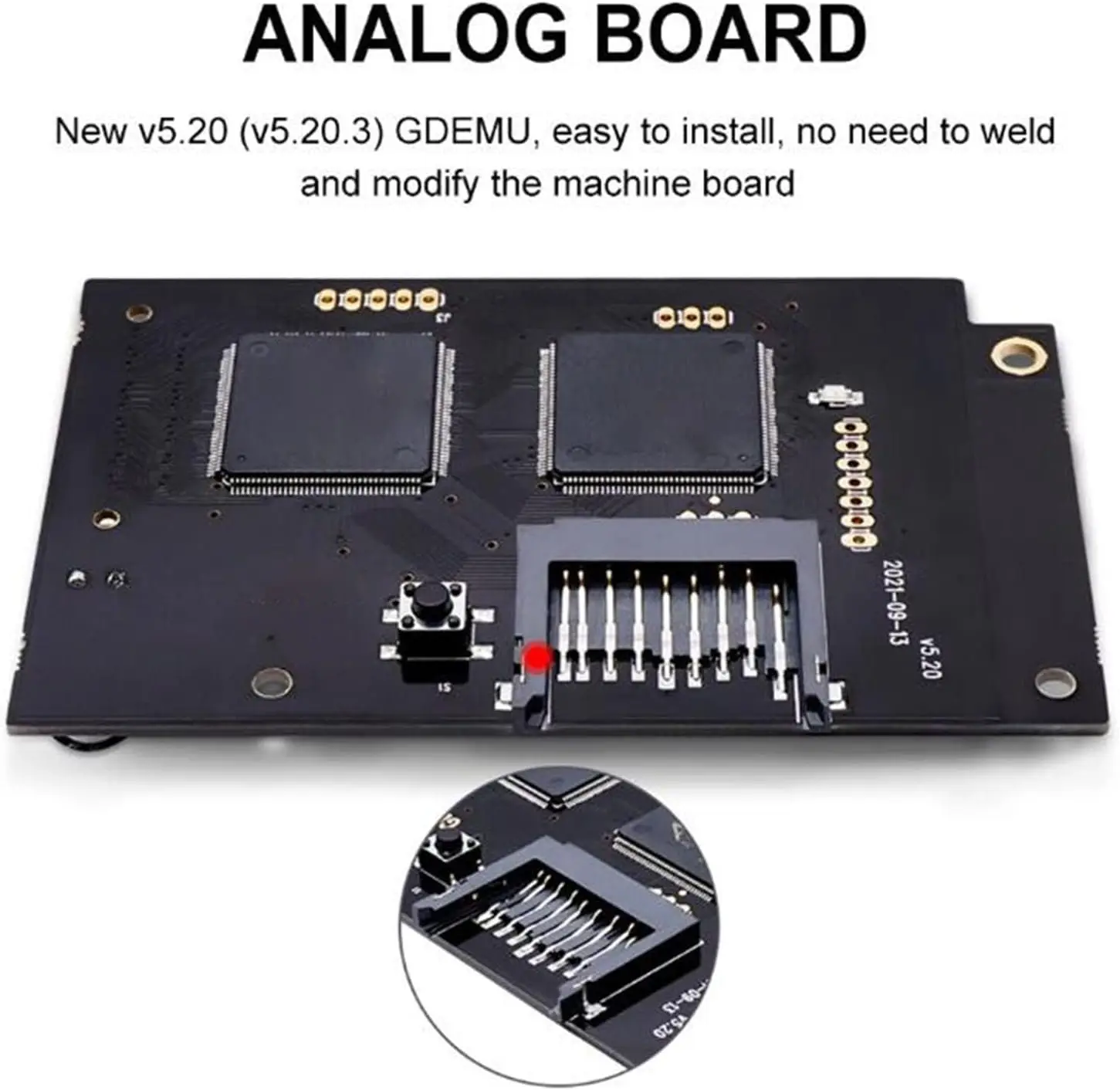 ANALOG BOARD

New v5.20 (v5.20.3) GDEMU, easy to install, no need to weld and modify the machine board

J3

2021-09-13

v5.20

S1

-09-13

v5.20