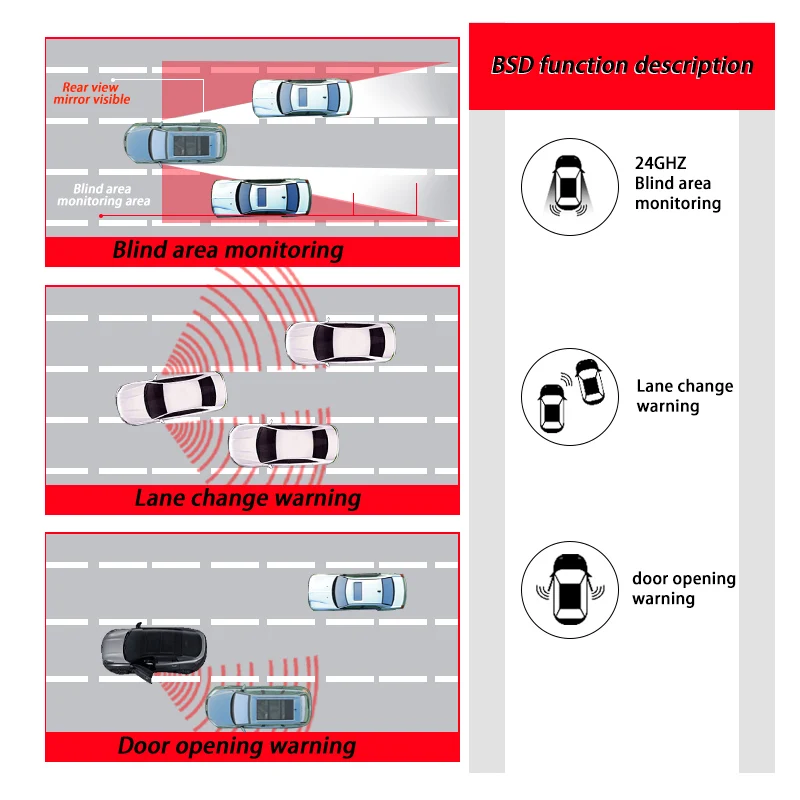 Rear view mirror visible

Blind area monitoring area

Blind area monitoring

Lane change warning

Door opening warning

BSD function description

24GHZ
Blind area monitoring

Lane change warning

door opening warning