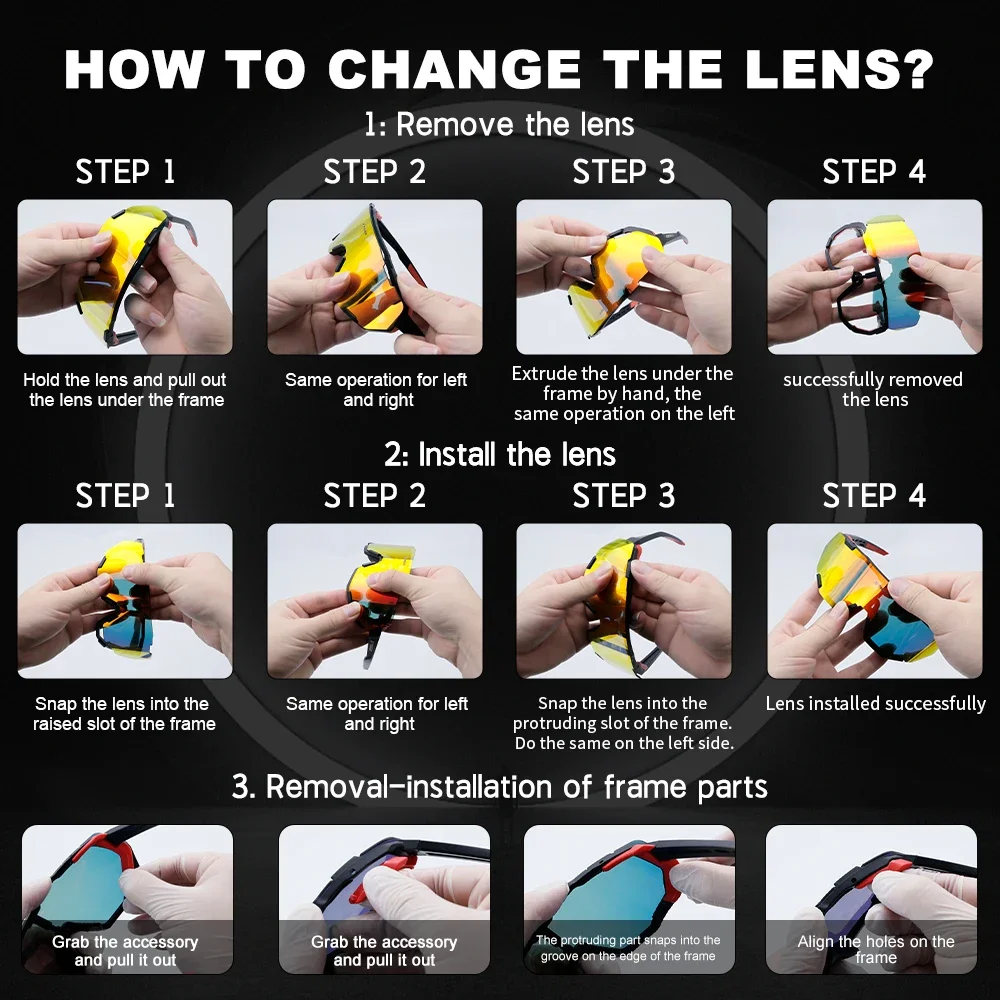 HOW TO CHANGE THE LENS?

1: Remove the lens

STEP 1

Hold the lens and pull out the lens under the frame

STEP 2

Same operation for left and right

STEP 3

Extrude the lens under the frame by hand, the same operation on the left

STEP 4

successfully removed the lens

2: Install the lens

STEP 1

Snap the lens into the raised slot of the frame

STEP 2

Same operation for left and right

STEP 3

Snap the lens into the protruding slot of the frame. Do the same on the left side.

STEP 4

Lens installed successfully

3. Removal-installation of frame parts

Grab the accessory and pull it out

Grab the accessory and pull it out

The protruding part snaps into the groove on the edge of the frame

Align the holes on the frame