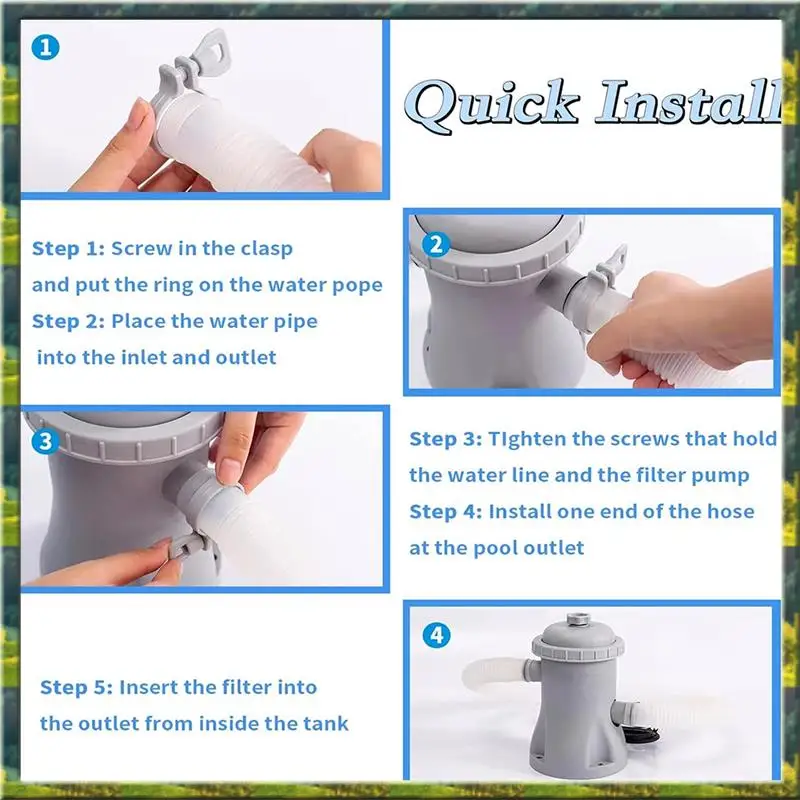 1

Quick Install

Step 1: Screw in the clasp and put the ring on the water pope

Step 2: Place the water pipe into the inlet and outlet

2

3

Step 3: TIghten the screws that hold the water line and the filter pump

Step 4: Install one end of the hose at the pool outlet

Step 5: Insert the filter into the outlet from inside the tank

4