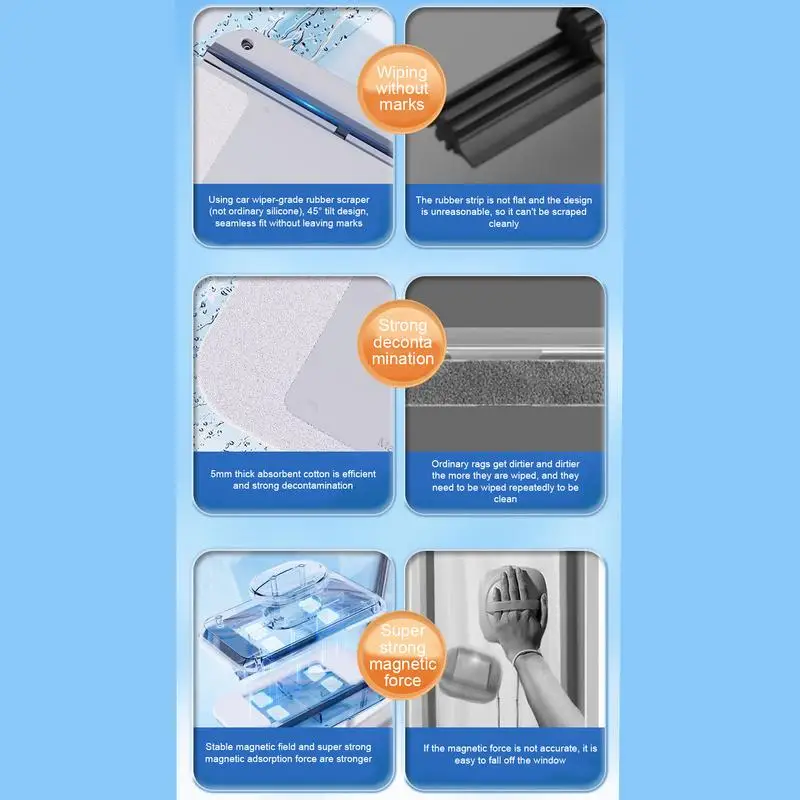 Wiping without marks

Using car wiper-grade rubber scraper (not ordinary silicone), 45° tilt design, seamless fit without leaving marks

The rubber strip is not flat and the design is unreasonable, so it can't be scraped cleanly

Strong deconta mination

5mm thick absorbent cotton is efficient and strong decontamination

Ordinary rags get dirtier and dirtier the more they are wiped, and they need to be wiped repeatedly to be clean

Super strong magnetic force

Stable magnetic field and super strong magnetic adsorption force are stronger

If the magnetic force is not accurate, it is easy to fall off the window