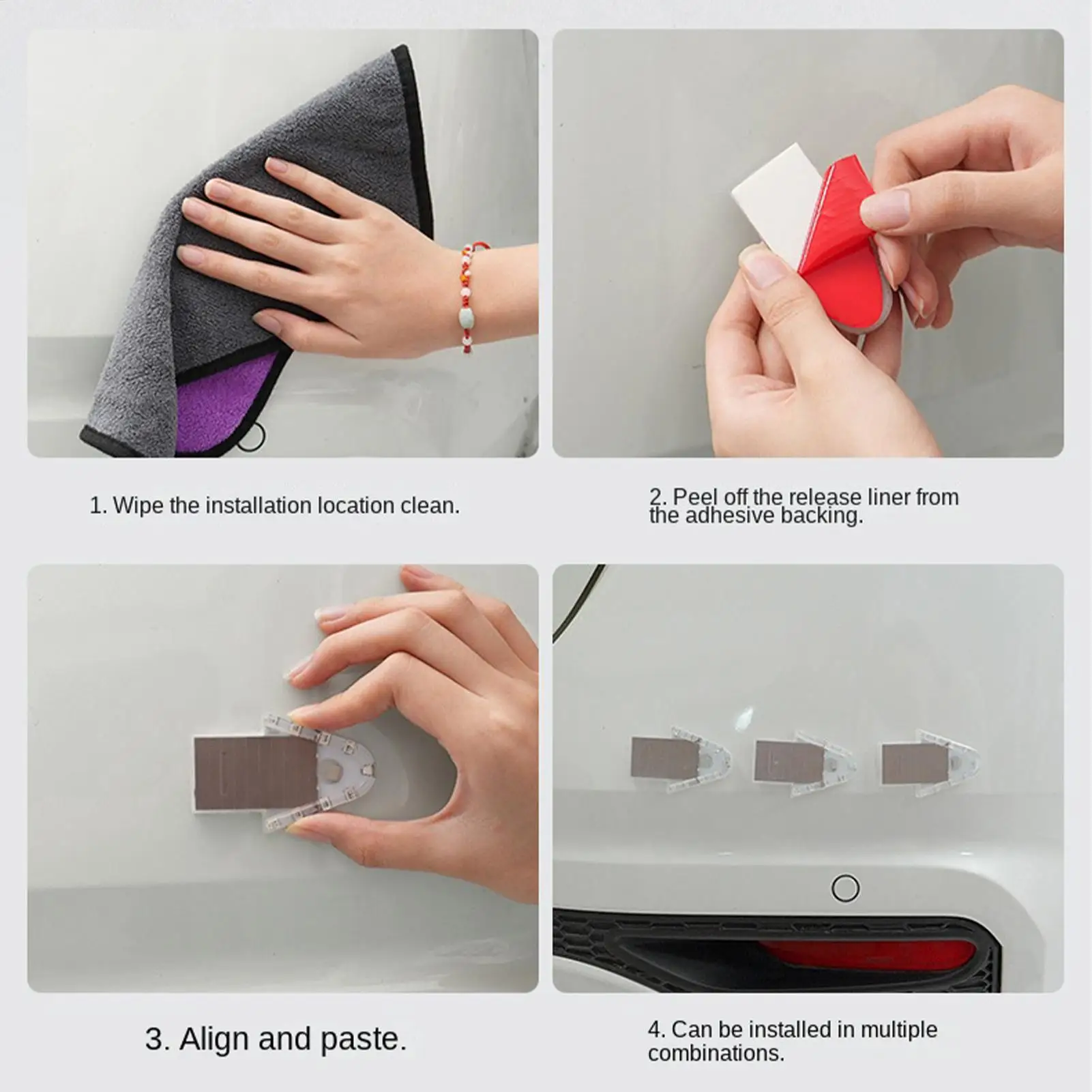 1. Wipe the installation location clean.

2. Peel off the release liner from the adhesive backing.

3. Align and paste.

4. Can be installed in multiple combinations.