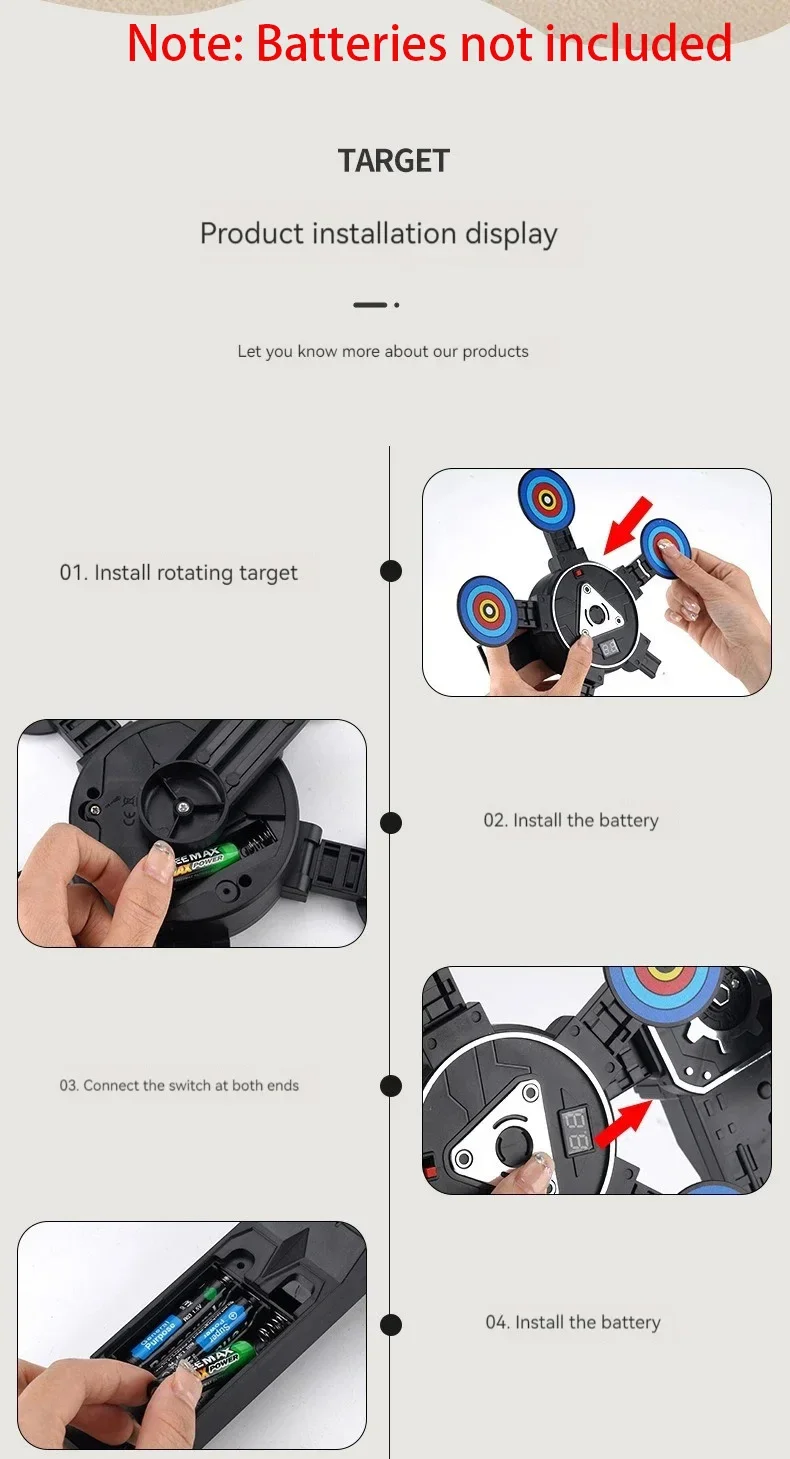 Note: Batteries not included

TARGET

Product installation display

Let you know more about our products

01. Install rotating target

02. Install the battery

03. Connect the switch at both ends

04. Install the battery