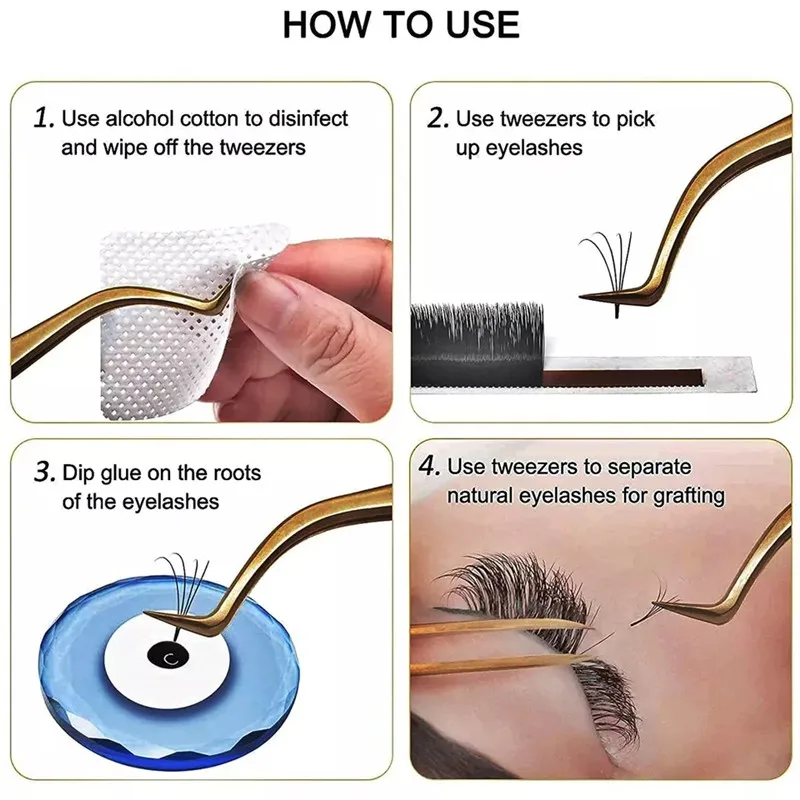 HOW TO USE

1. Use alcohol cotton to disinfect and wipe off the tweezers

2. Use tweezers to pick up eyelashes

3. Dip glue on the roots of the eyelashes

4. Use tweezers to separate natural eyelashes for grafting