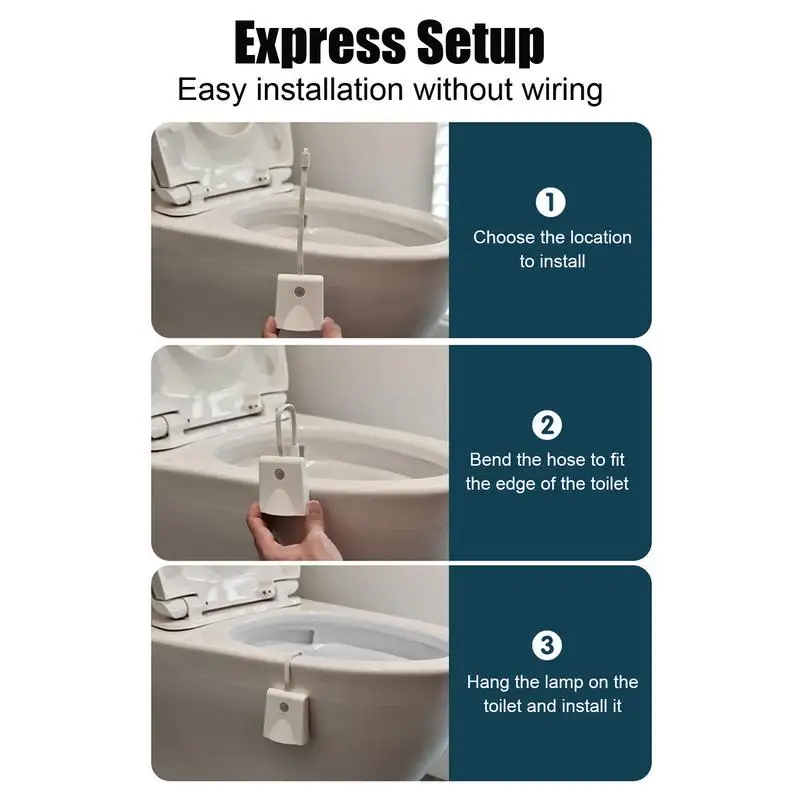 Express Setup

Easy installation without wiring

1
Choose the location to install

2
Bend the hose to fit the edge of the toilet

3
Hang the lamp on the toilet and install it