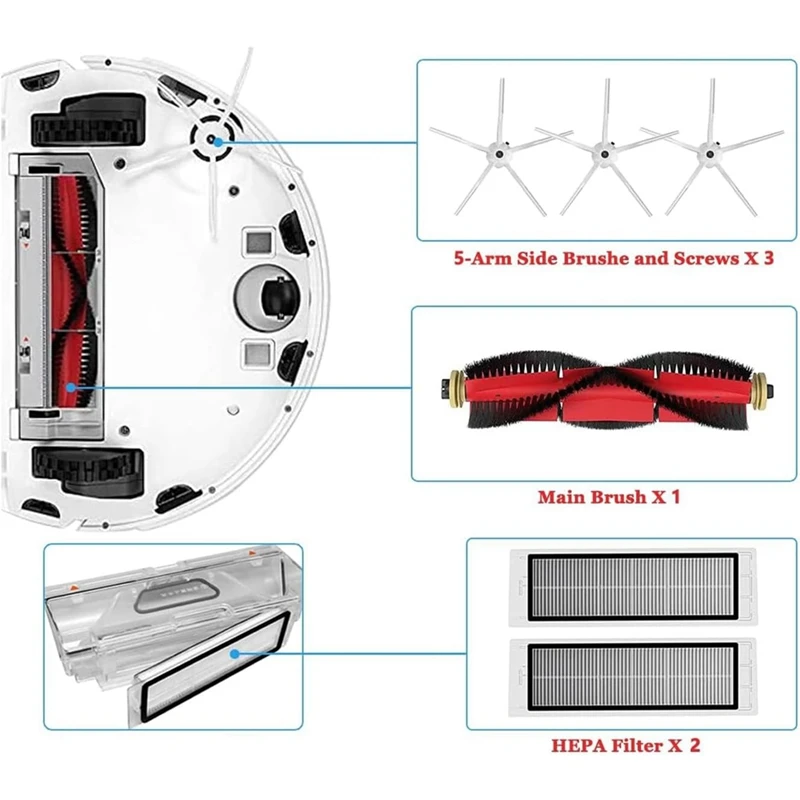 5-Arm Side Brushe and Screws X 3

Main Brush X 1

HEPA Filter X 2