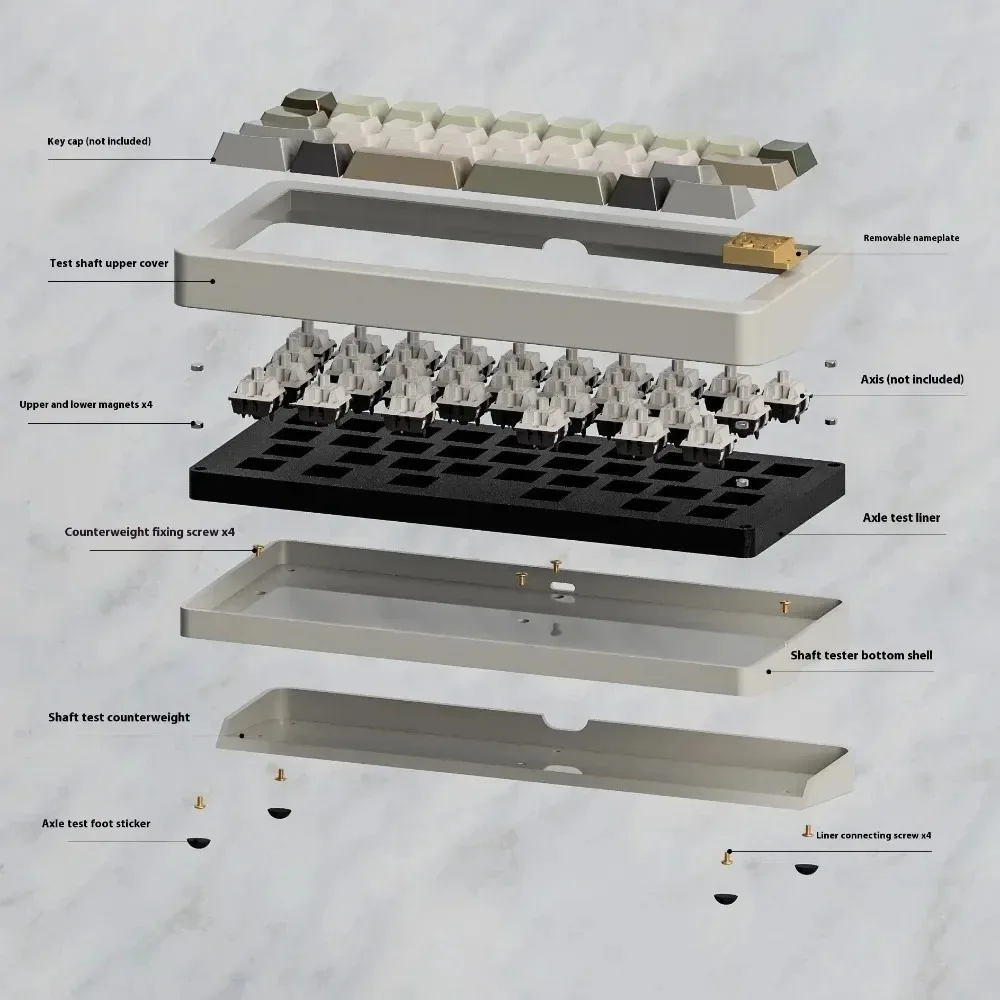 Key cap (not included)

Removable nameplate

Test shaft upper cover

Axis (not included)

Upper and lower magnets x4

Axle test liner

Counterweight fixing screw x4

Shaft tester bottom shell

Shaft test counterweight

Axle test foot sticker

Liner connecting screw x4