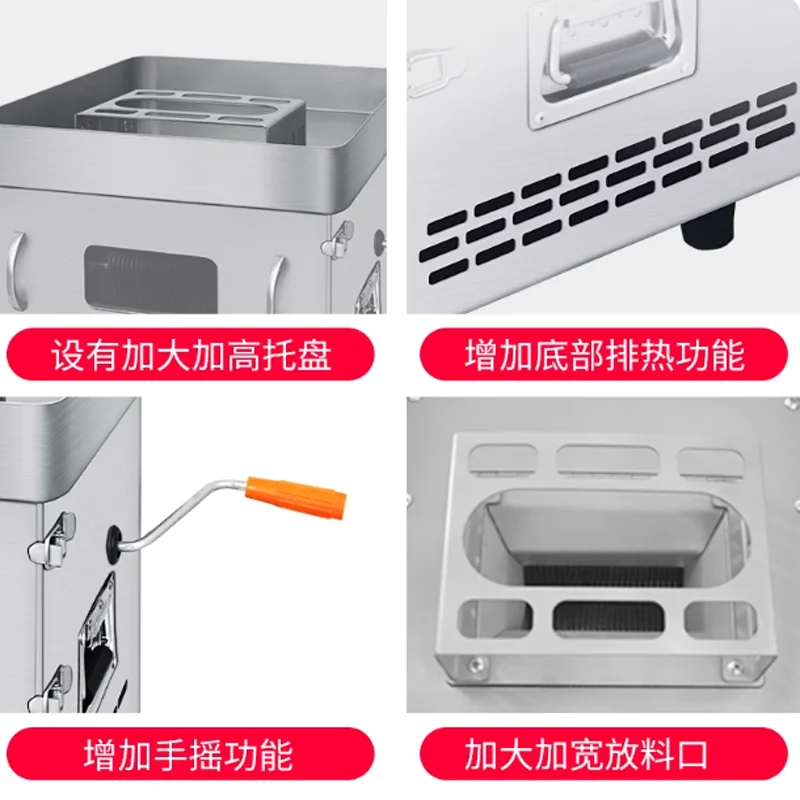 设有加大加高托盘

增加底部排热功能

增加手摇功能

加大加宽放料口