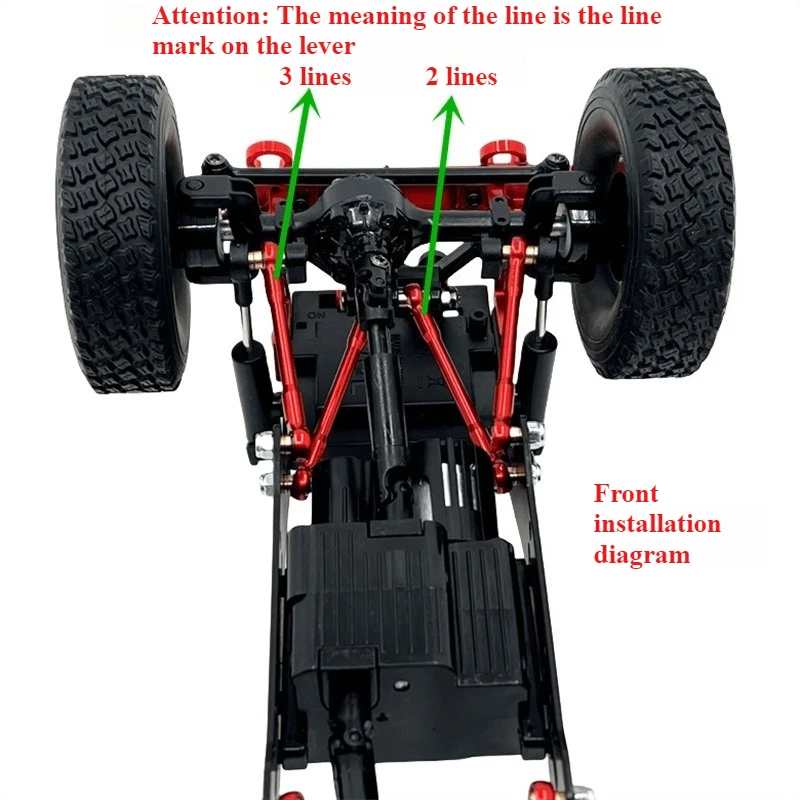 Attention: The meaning of the line is the line mark on the lever

3 lines

2 lines

ON

Front installation diagram