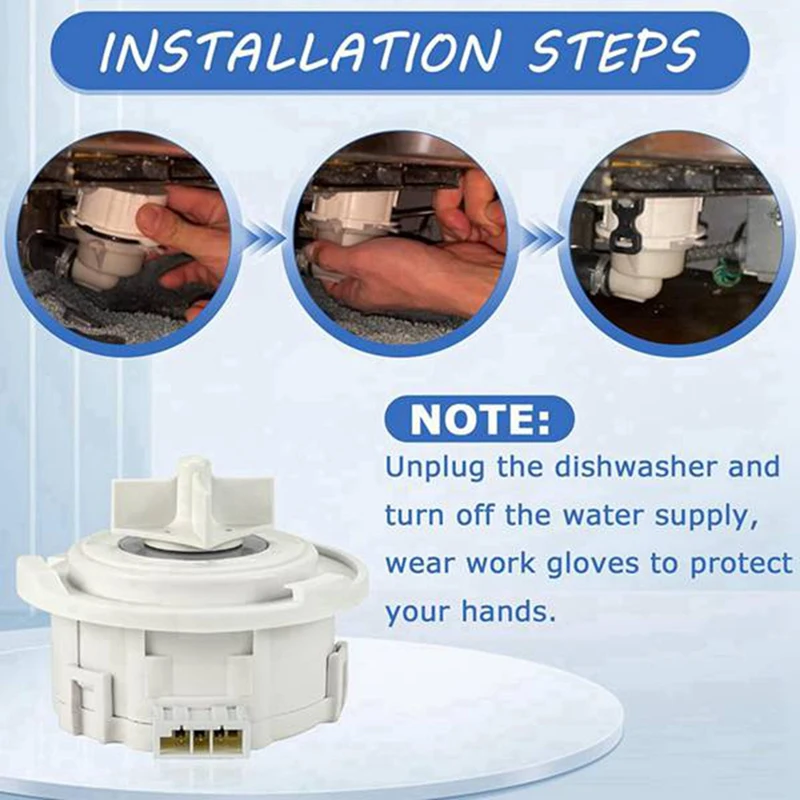 INSTALLATION STEPS

NOTE:

Unplug the dishwasher and turn off the water supply, wear work gloves to protect your hands.