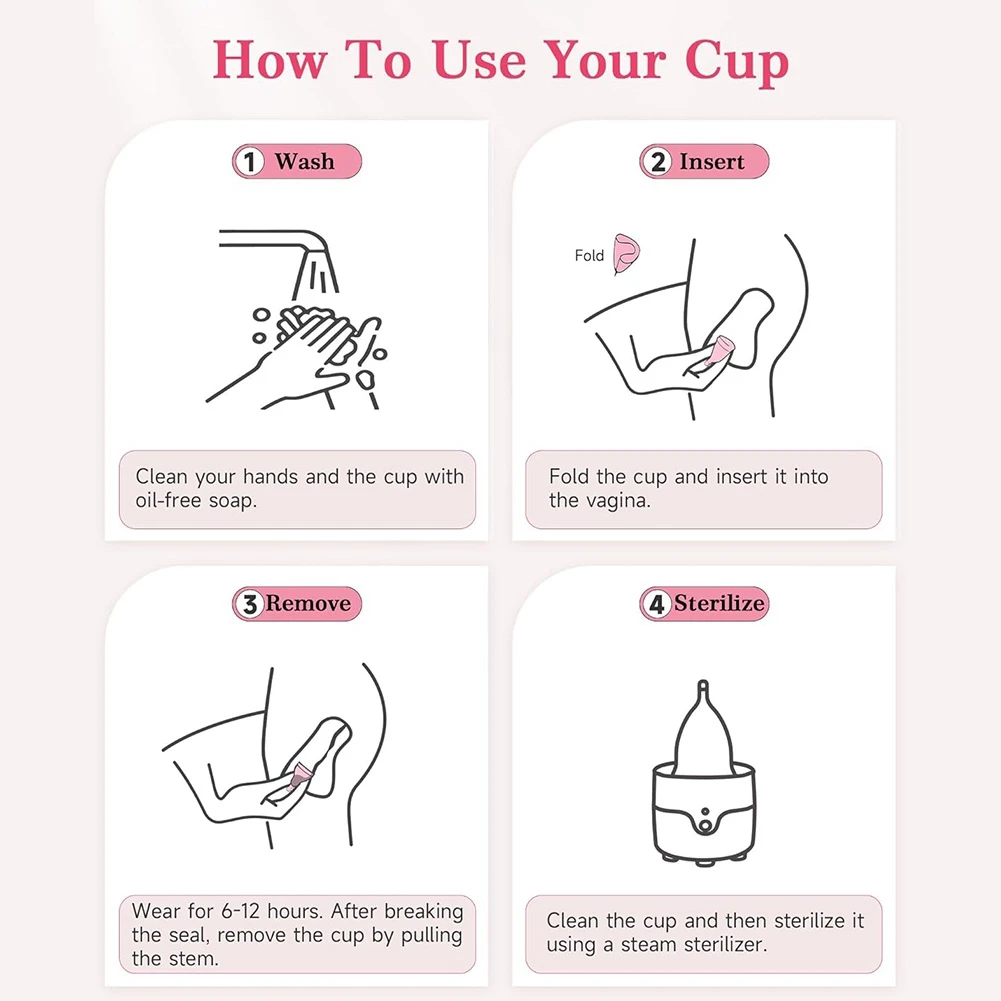 How To Use Your Cup

1 Wash

Clean your hands and the cup with oil-free soap.

2 Insert

Fold

Fold the cup and insert it into the vagina.

3 Remove

Wear for 6-12 hours. After breaking the seal, remove the cup by pulling the stem.

4 Sterilize

Clean the cup and then sterilize it using a steam sterilizer.