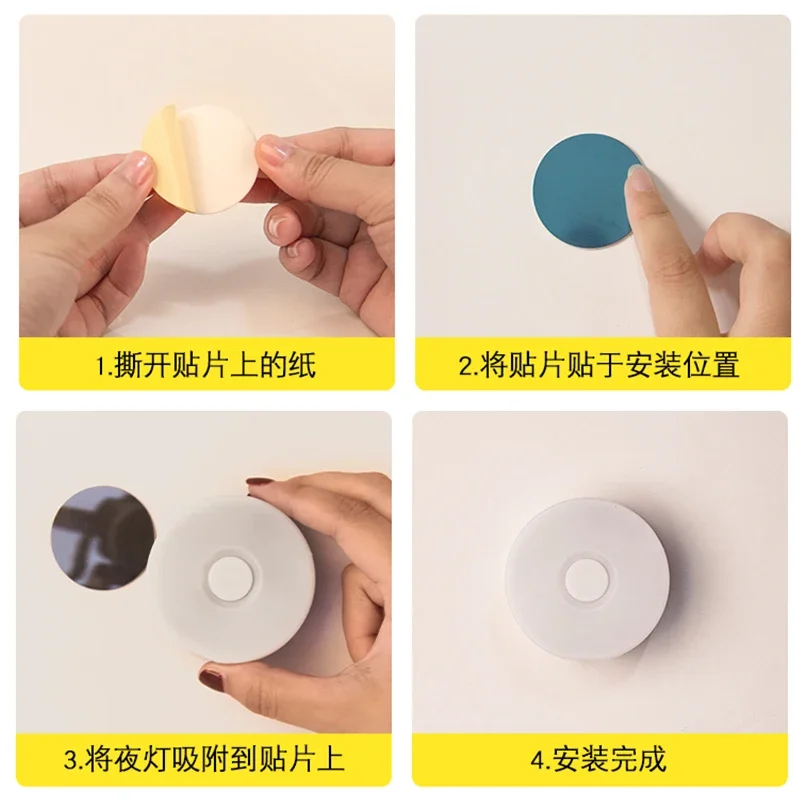 1.撕开贴片上的纸

2.将贴片贴于安装位置

3.将夜灯吸附到贴片上

4.安装完成