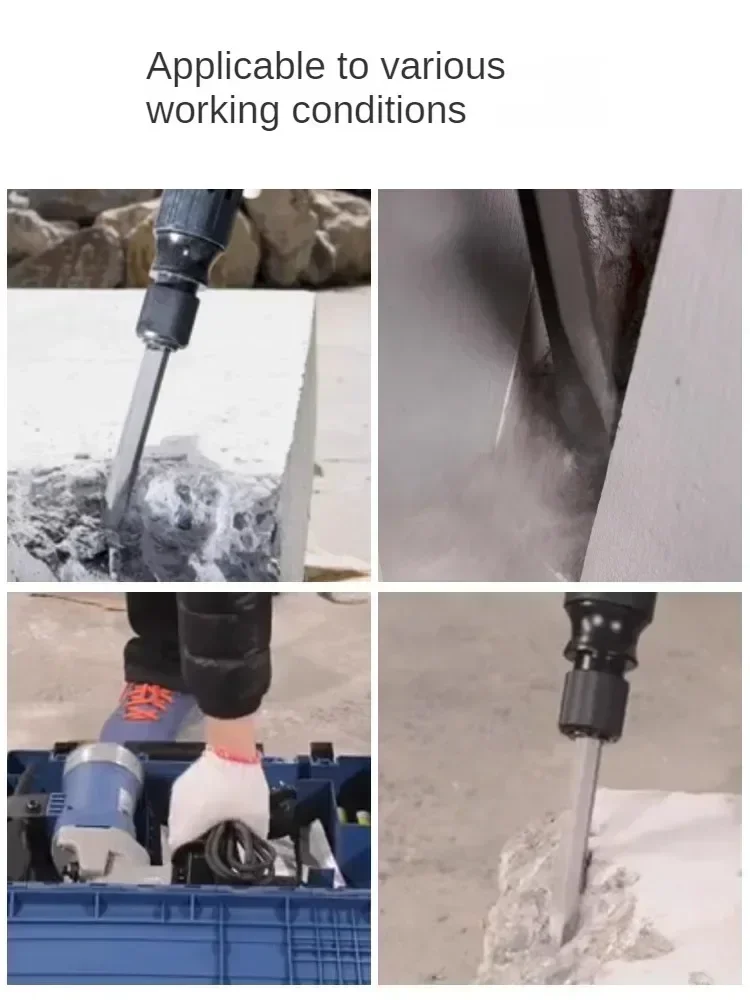 Applicable to various working conditions