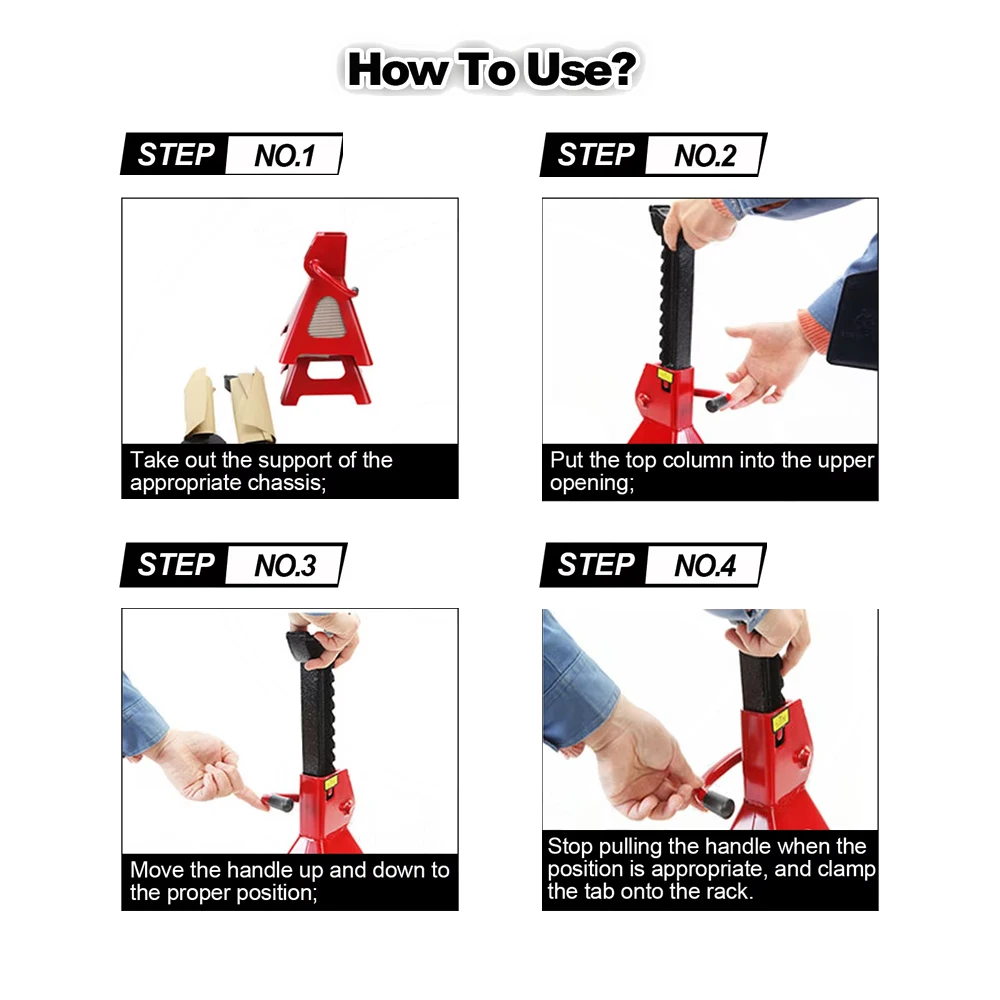 How To Use?

STEP NO.1

Take out the support of the appropriate chassis;

STEP NO.2

Put the top column into the upper opening;

STEP NO.3

Move the handle up and down to the proper position;

STEP NO.4

Stop pulling the handle when the position is appropriate, and clamp the tab onto the rack.