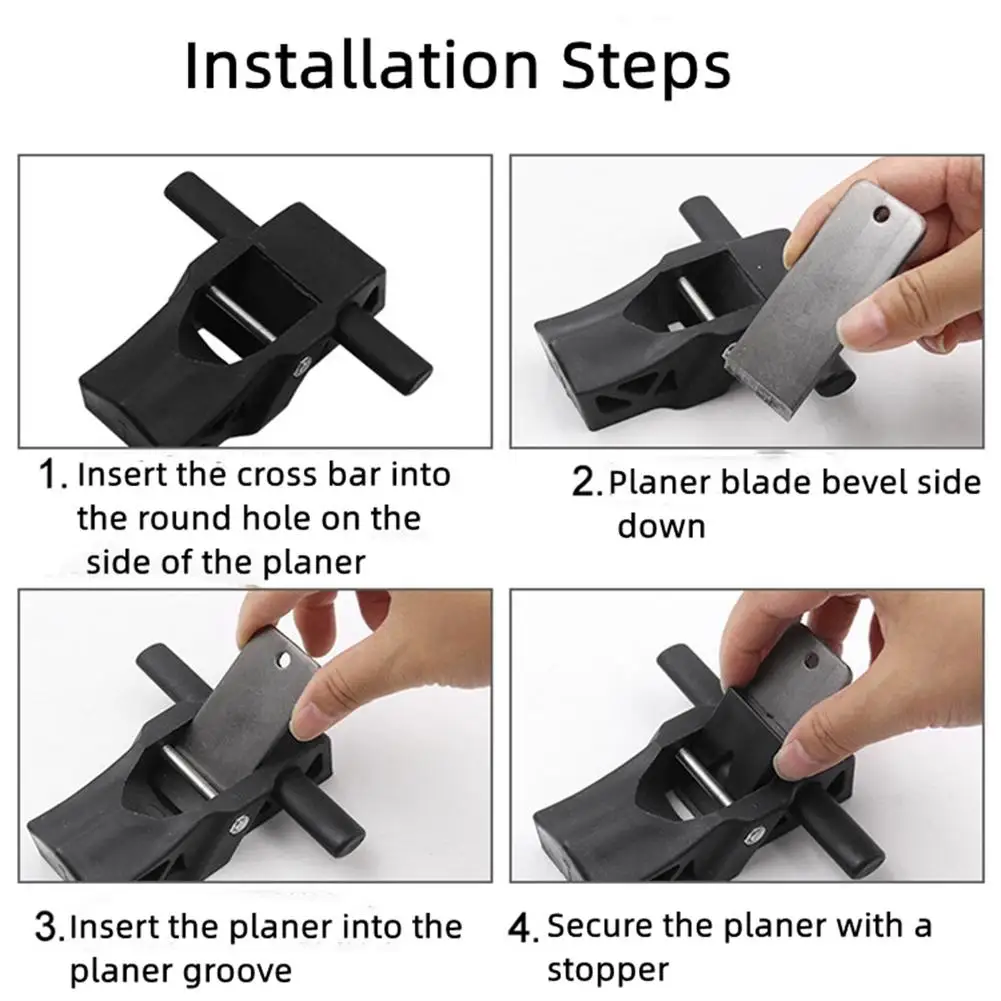 Installation Steps

1. Insert the cross bar into the round hole on the side of the planer

2. Planer blade bevel side down

3. Insert the planer into the planer groove

4. Secure the planer with a stopper