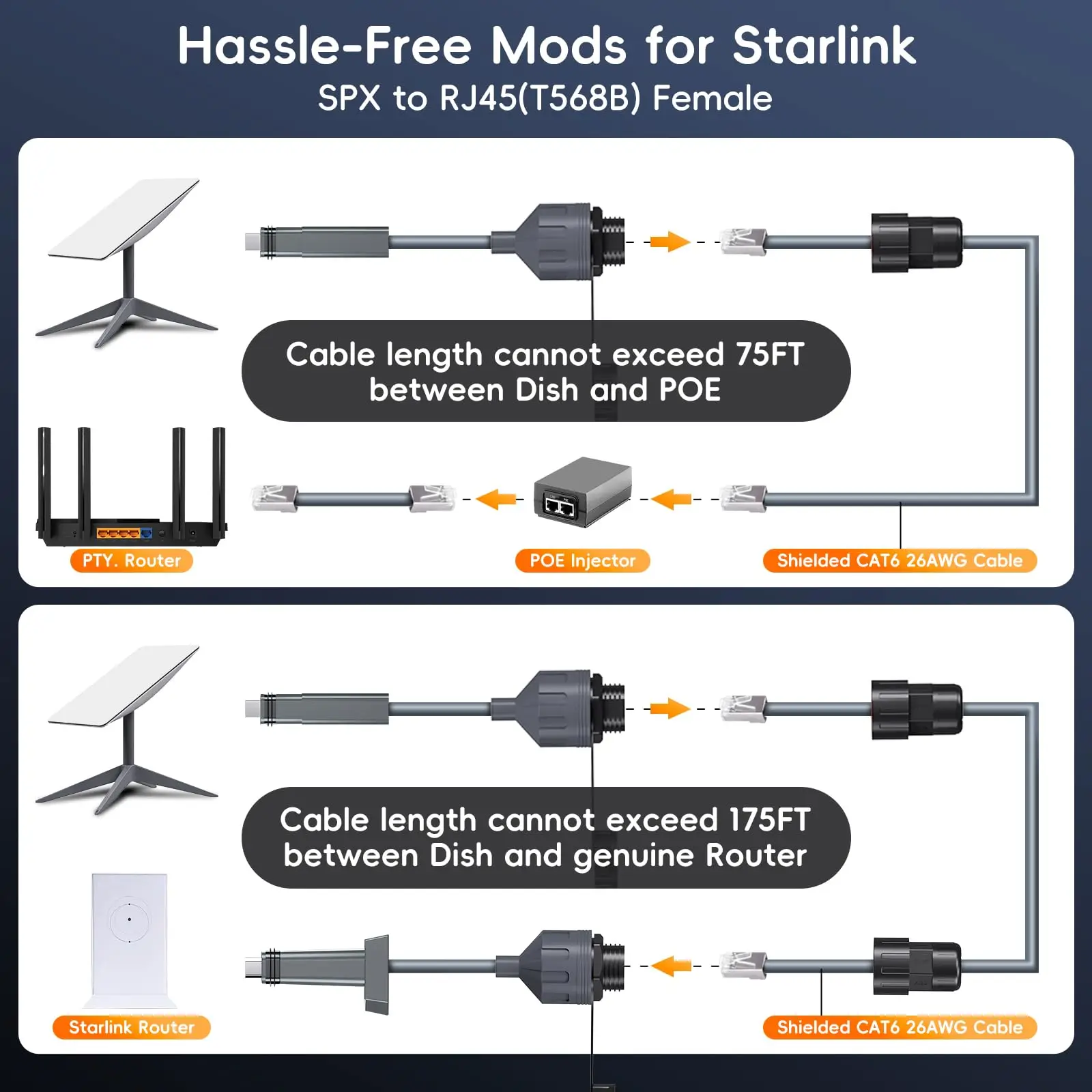 Hassle-Free Mods for Starlink
SPX to RJ45(T568B) Female

Cable length cannot exceed 75FT between Dish and POE

PTY. Router

POE Injector

Shielded CAT6 26AWG Cable

Cable length cannot exceed 175FT between Dish and genuine Router

Starlink Router

Shielded CAT6 26AWG Cable