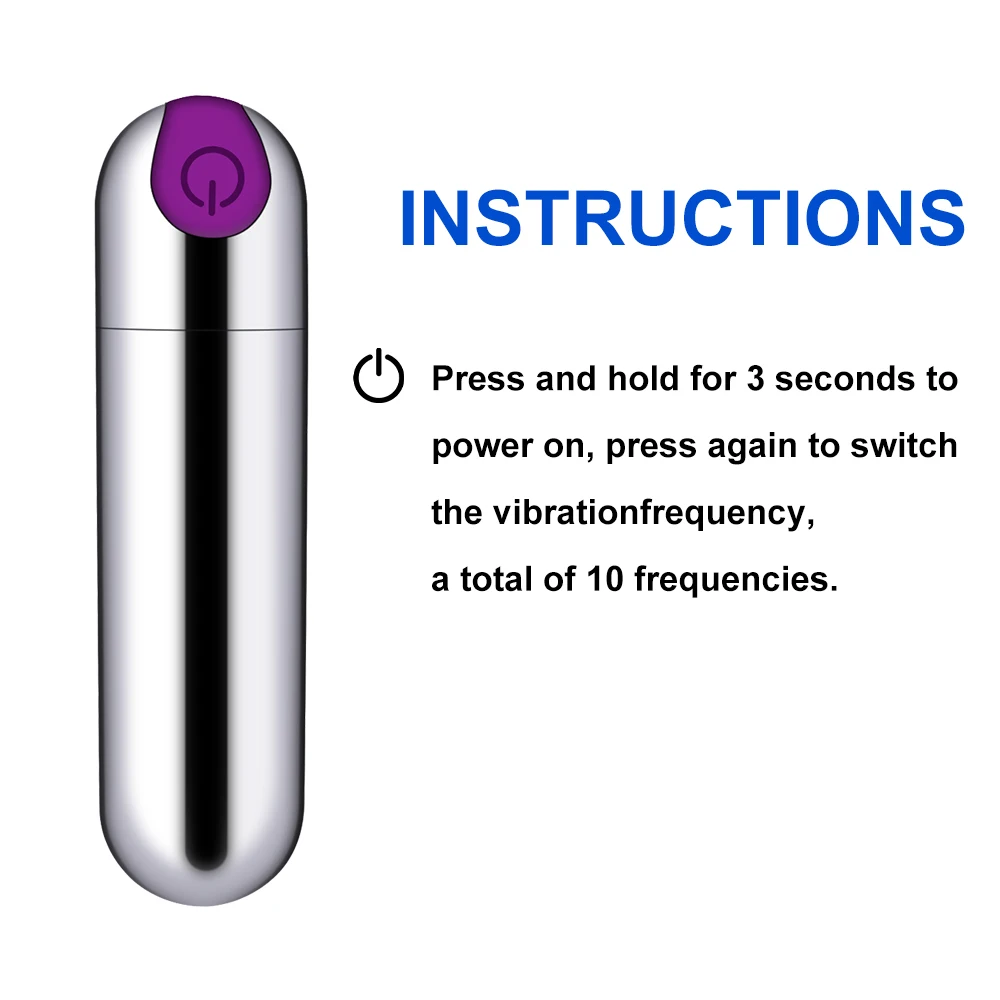 INSTRUCTIONS

Press and hold for 3 seconds to power on, press again to switch the vibrationfrequency, a total of 10 frequencies.