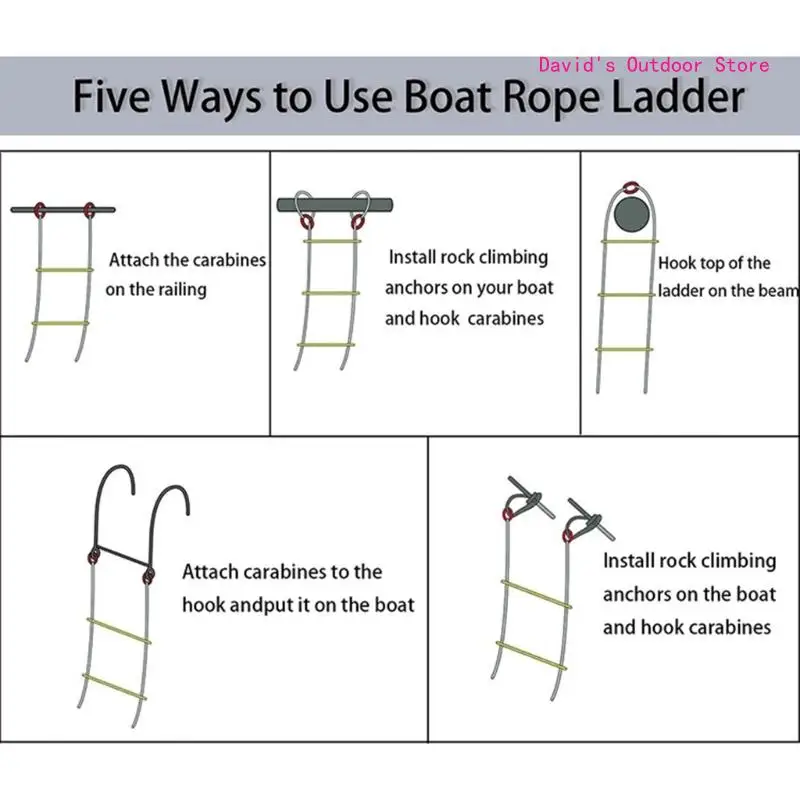 David's Outdoor Store

Five Ways to Use Boat Rope Ladder

Attach the carabines on the railing

Install rock climbing anchors on your boat and hook carabines

Hook top of the ladder on the beam

Attach carabines to the hook andput it on the boat

Install rock climbing anchors on the boat and hook carabines