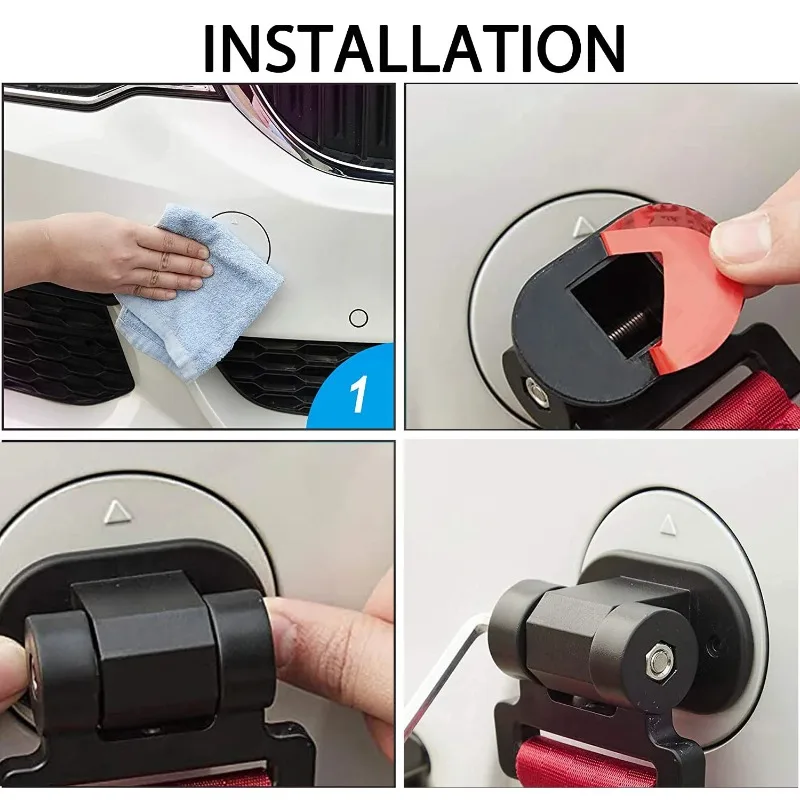 INSTALLATION

1