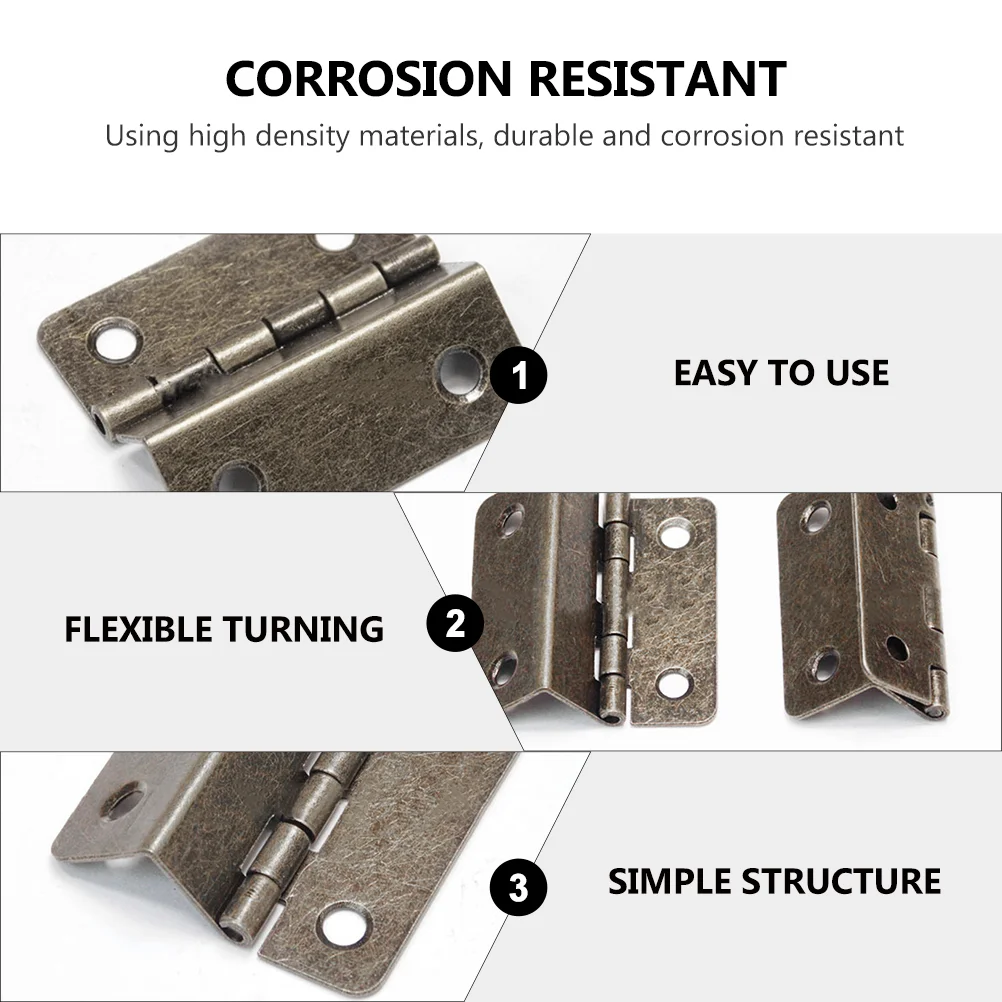 CORROSION RESISTANT

Using high density materials, durable and corrosion resistant

1

EASY TO USE

FLEXIBLE TURNING

2

3

SIMPLE STRUCTURE