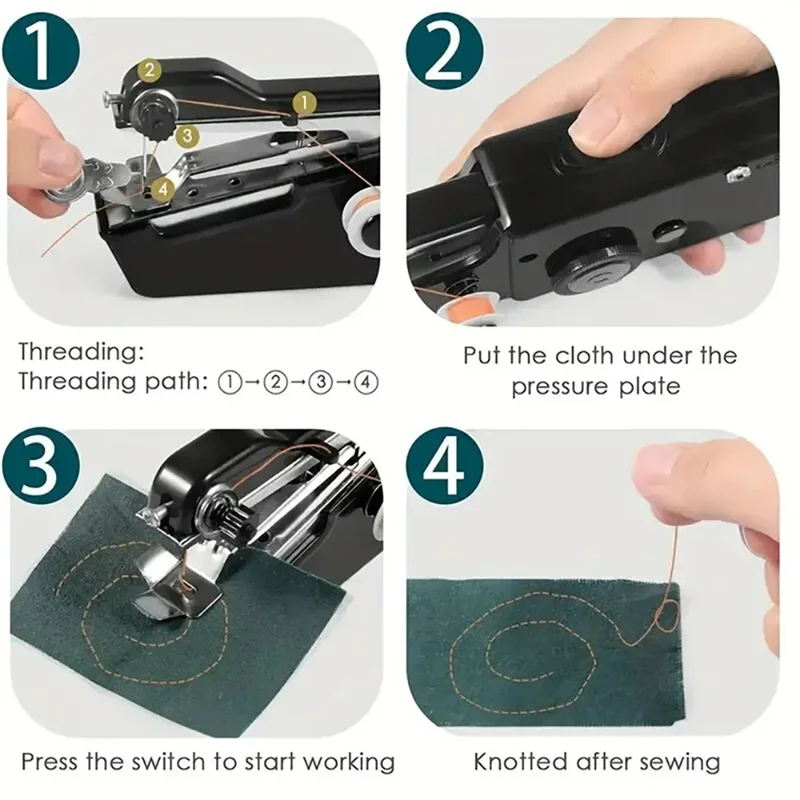 1

2

1

3

4

Threading:
Threading path: ①→②→③→④

2

Put the cloth under the pressure plate

3

Press the switch to start working

4

Knotted after sewing