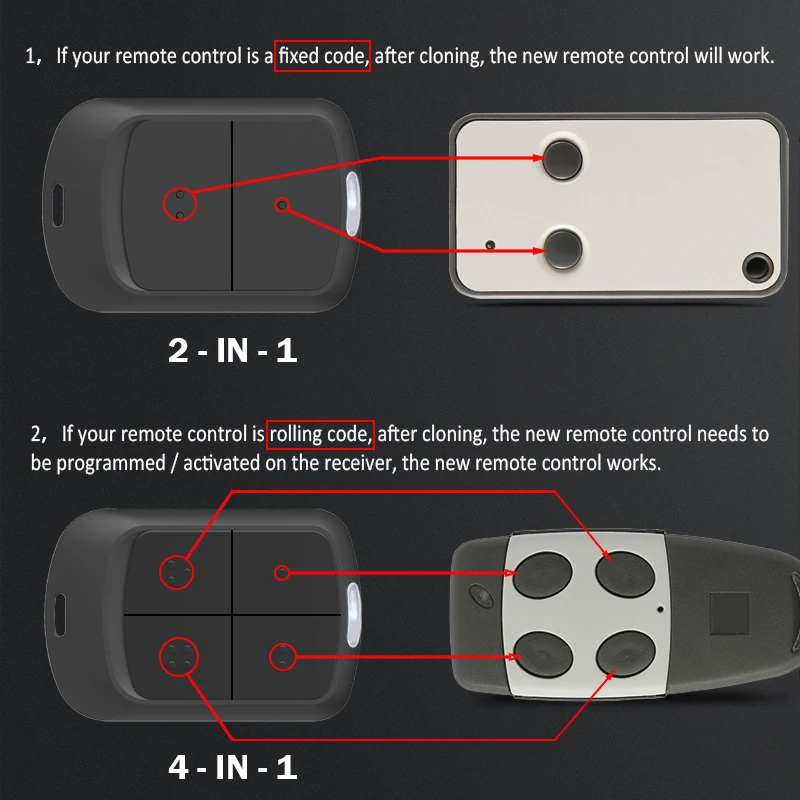 1， If your remote control is a fixed code, after cloning, the new remote control will work.

2 - IN - 1

2， If your remote control is rolling code, after cloning, the new remote control needs to be programmed / activated on the receiver, the new remote control works.

4 - IN - 1