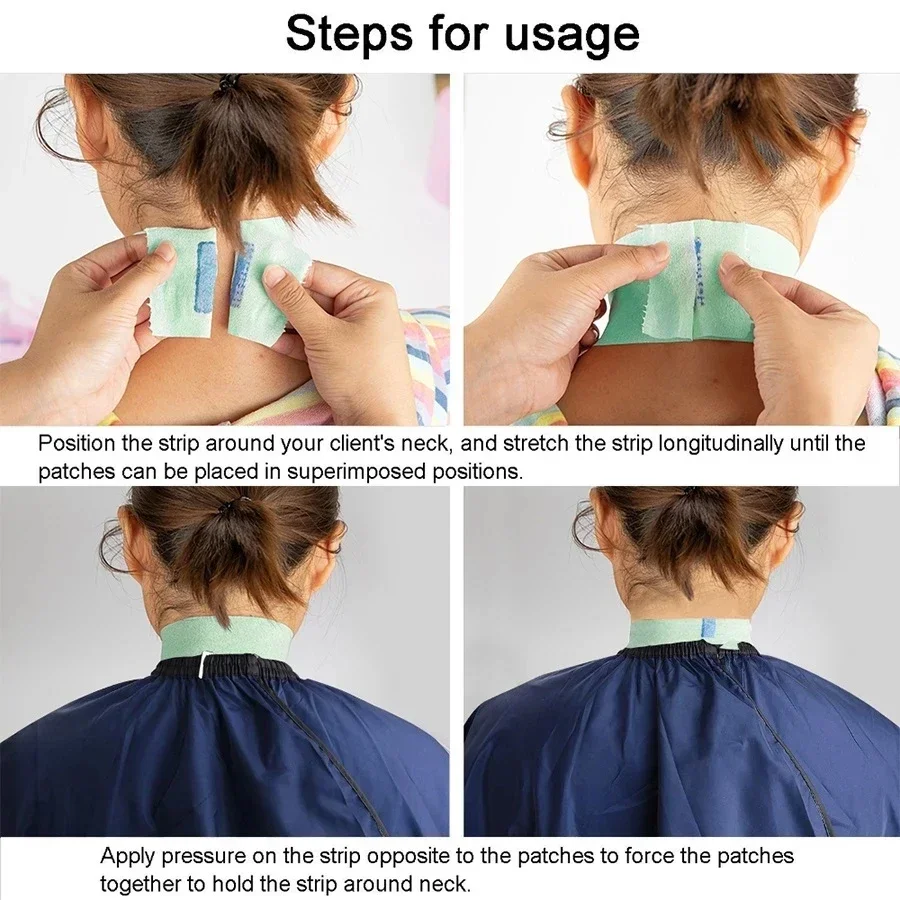 Steps for usage

Position the strip around your client's neck, and stretch the strip longitudinally until the patches can be placed in superimposed positions.

Apply pressure on the strip opposite to the patches to force the patches together to hold the strip around neck.