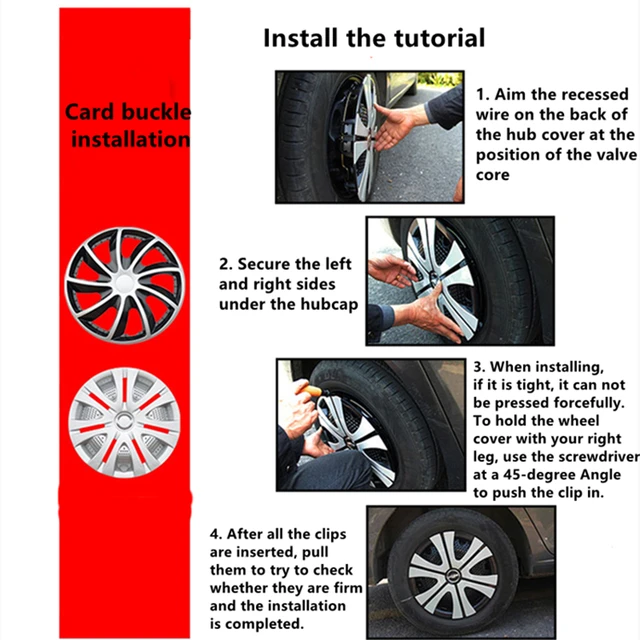 Install the tutorial

Card buckle installation

1. Aim the recessed wire on the back of the hub cover at the position of the valve core

2. Secure the left and right sides under the hubcap

3. When installing, if it is tight, it can not be pressed forcefully. To hold the wheel cover with your right leg, use the screwdriver at a 45-degree Angle to push the clip in.

4. After all the clips are inserted, pull them to try to check whether they are firm and the installation is completed.