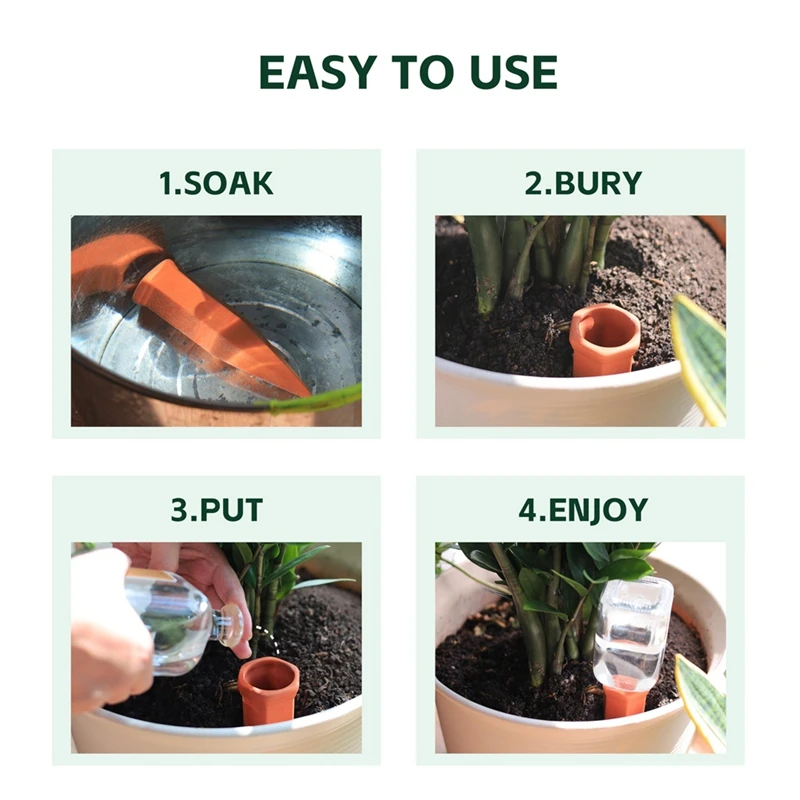 EASY TO USE

1.SOAK

2.BURY

3.PUT

4.ENJOY