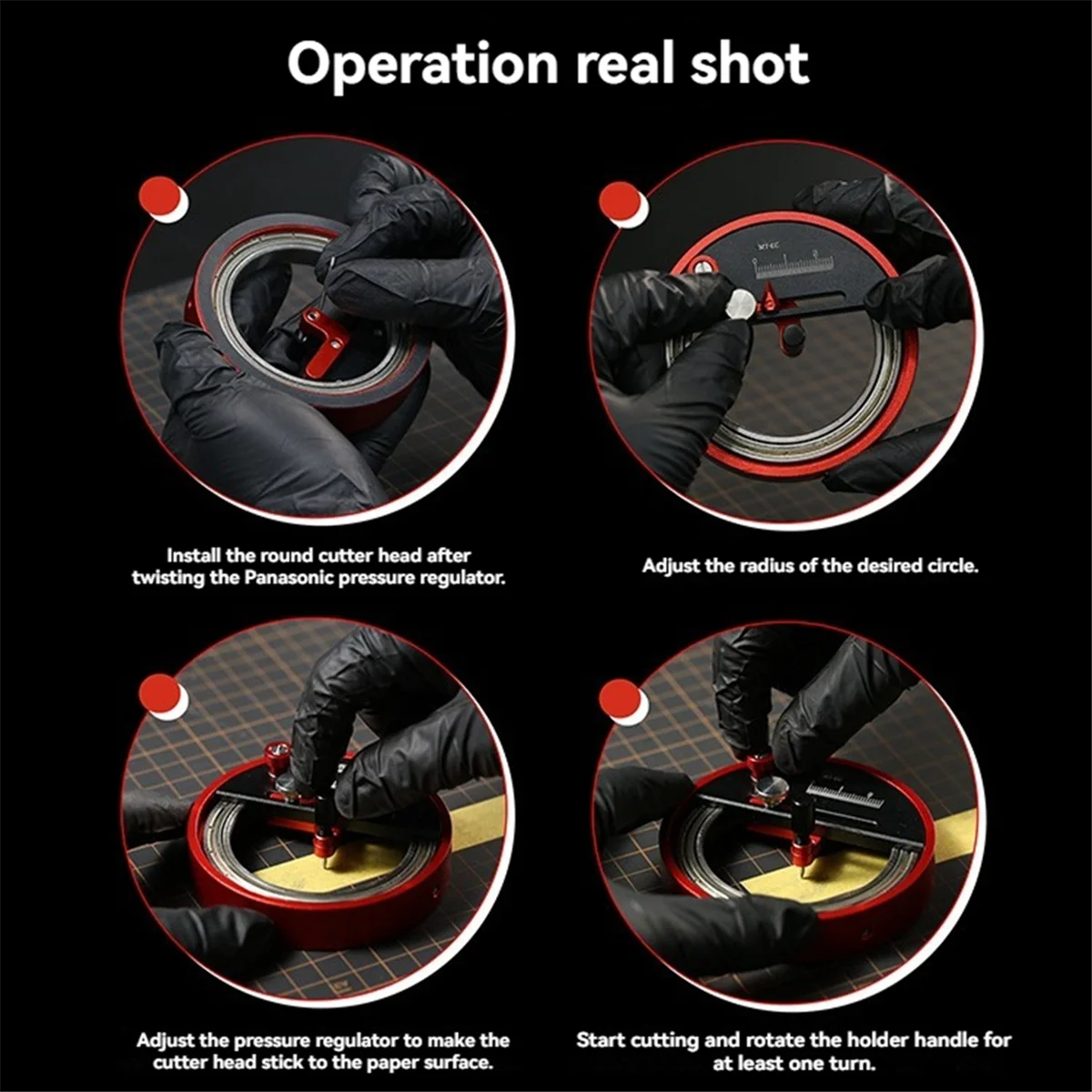 Operation real shot

Install the round cutter head after twisting the Panasonic pressure regulator.

Adjust the radius of the desired circle.

Adjust the pressure regulator to make the cutter head stick to the paper surface.

Start cutting and rotate the holder handle for at least one turn.