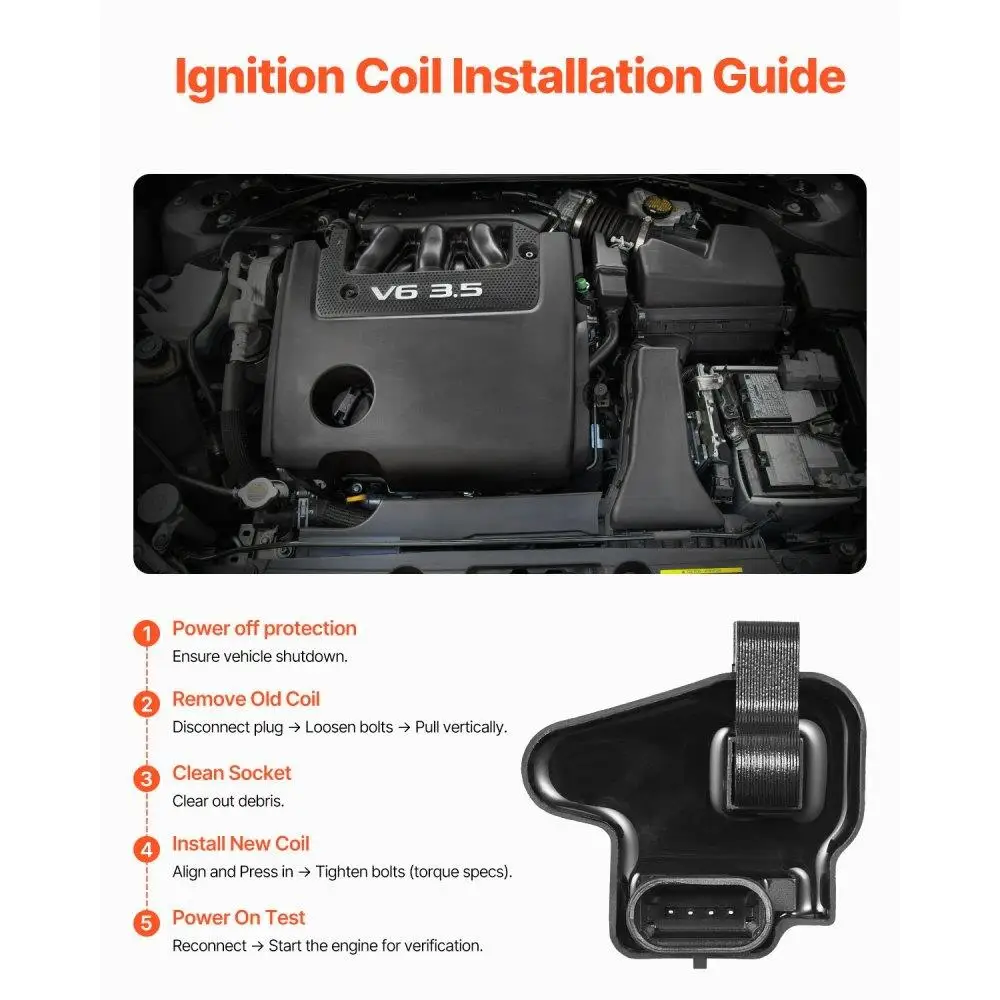 Ignition Coil Installation Guide

V6 3.5

1 Power off protection
Ensure vehicle shutdown.

2 Remove Old Coil
Disconnect plug → Loosen bolts → Pull vertically.

3 Clean Socket
Clear out debris.

4 Install New Coil
Align and Press in → Tighten bolts (torque specs).

5 Power On Test
Reconnect → Start the engine for verification.