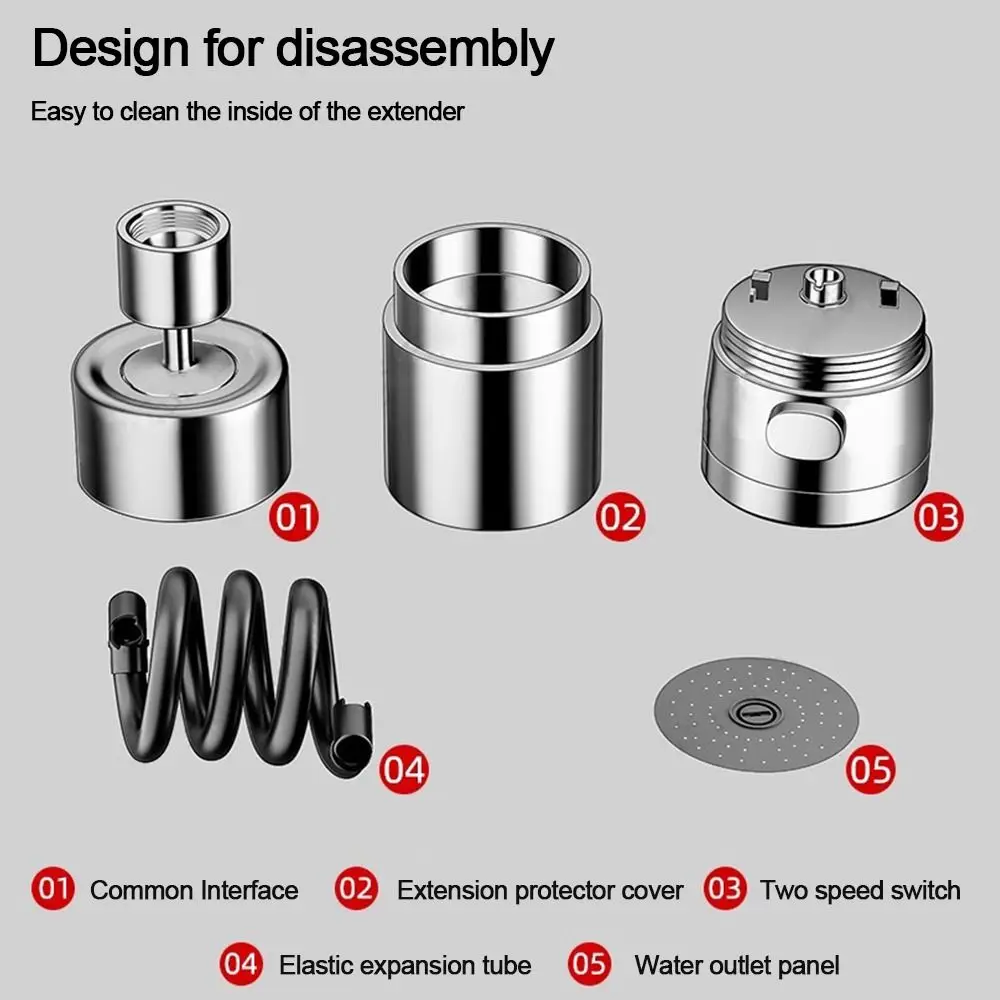 Design for disassembly

Easy to clean the inside of the extender

01

02

03

04

05

01 Common Interface
02 Extension protector cover
03 Two speed switch
04 Elastic expansion tube
05 Water outlet panel