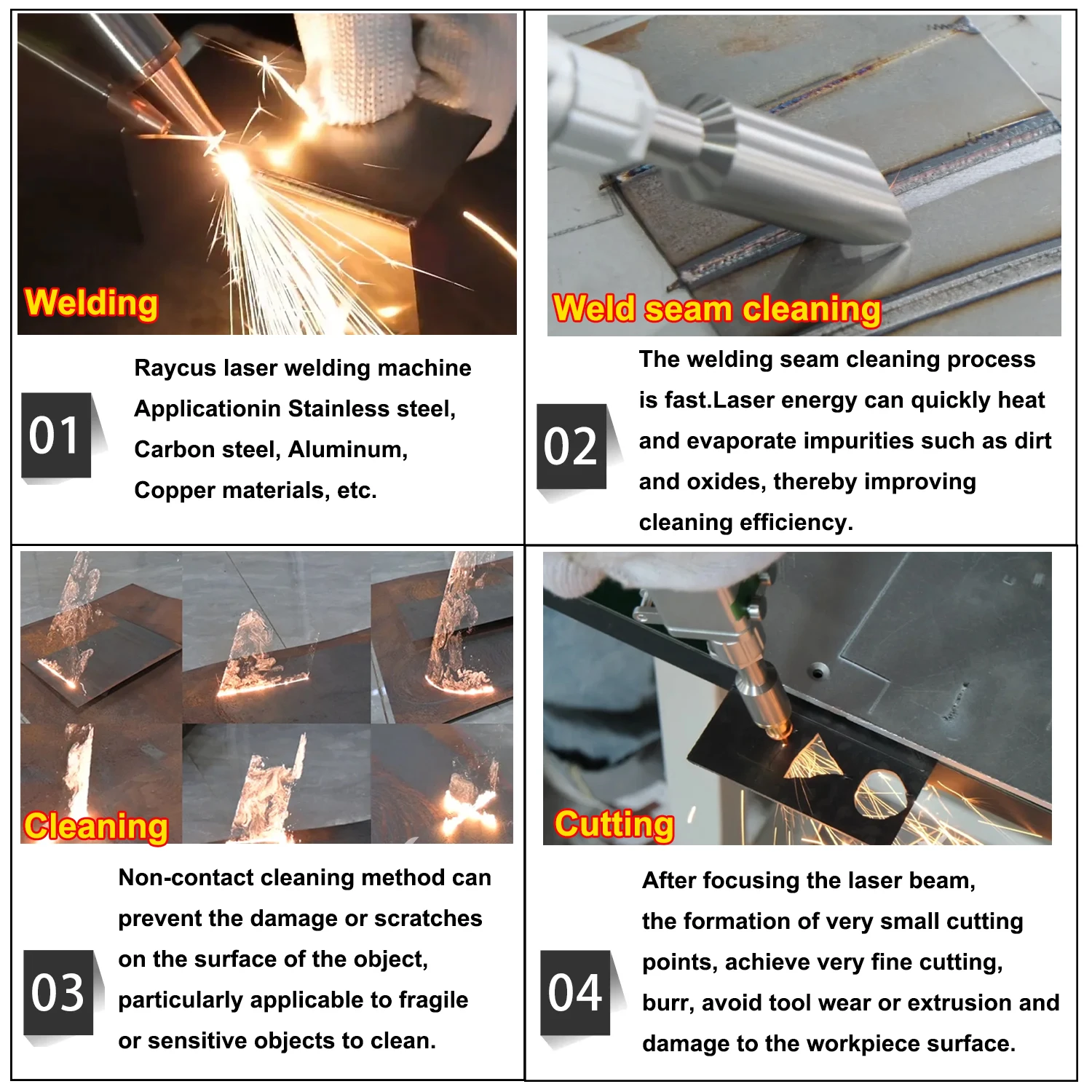 Welding

01

Raycus laser welding machine Applicationin Stainless steel, Carbon steel, Aluminum, Copper materials, etc.

Weld seam cleaning

02

The welding seam cleaning process is fast.Laser energy can quickly heat and evaporate impurities such as dirt and oxides, thereby improving cleaning efficiency.

Cleaning

03

Non-contact cleaning method can prevent the damage or scratches on the surface of the object, particularly applicable to fragile or sensitive objects to clean.

Cutting

04

After focusing the laser beam, the formation of very small cutting points, achieve very fine cutting, burr, avoid tool wear or extrusion and damage to the workpiece surface.