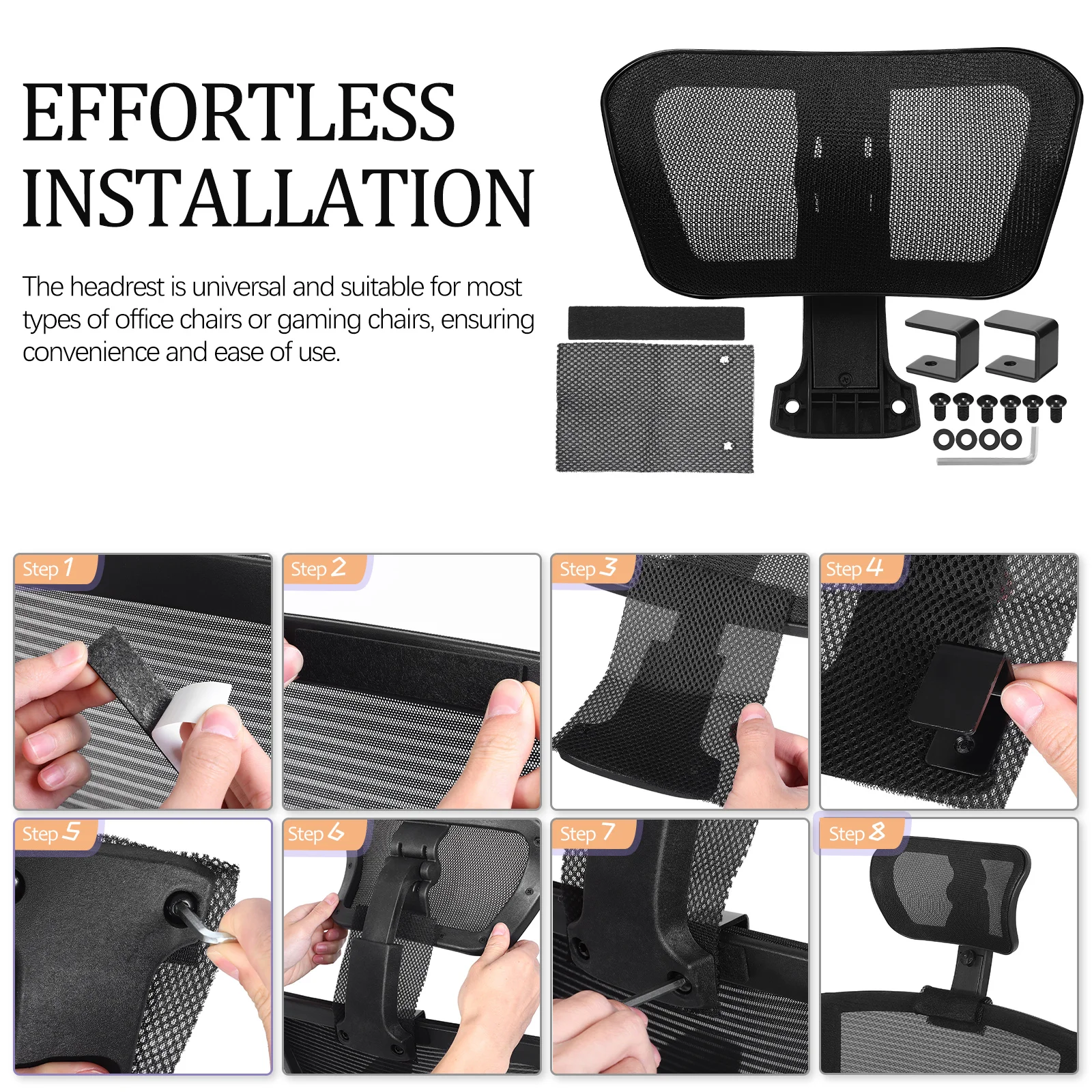 EFFORTLESS INSTALLATION

The headrest is universal and suitable for most types of office chairs or gaming chairs, ensuring convenience and ease of use.

Step 1

Step 2

Step 3

Step 4

Step 5

Step 6

Step 7

Step 8