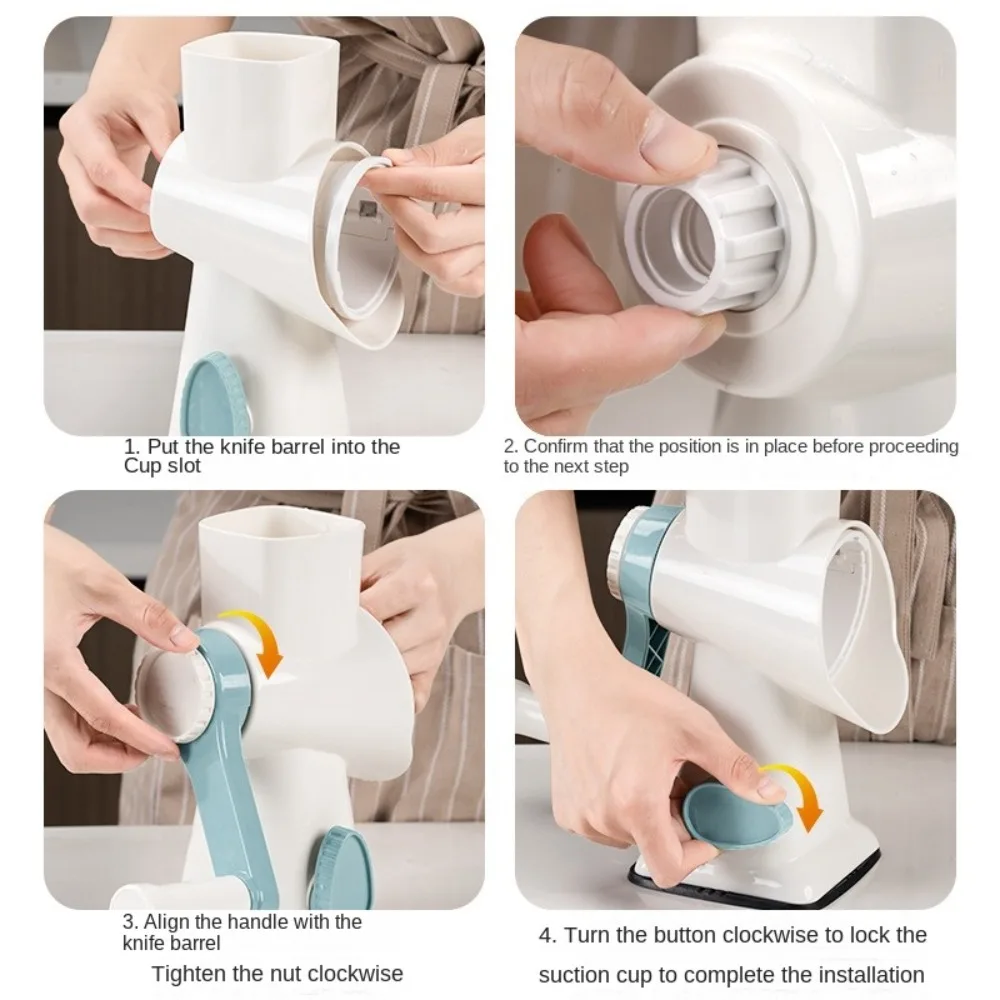 1. Put the knife barrel into the Cup slot

2. Confirm that the position is in place before proceeding to the next step

3. Align the handle with the knife barrel

Tighten the nut clockwise

4. Turn the button clockwise to lock the suction cup to complete the installation