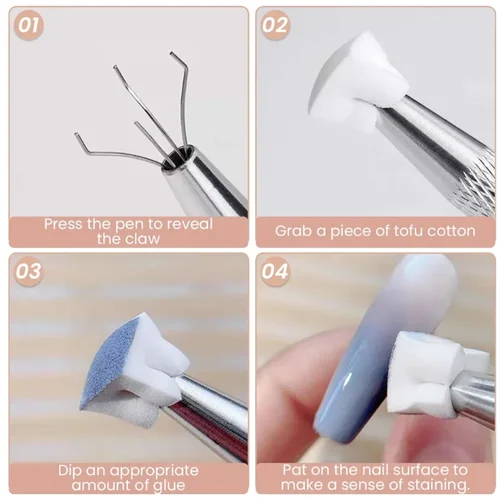 01

Press the pen to reveal the claw

02

Grab a piece of tofu cotton

03

Dip an appropriate amount of glue

04

Pat on the nail surface to make a sense of staining.