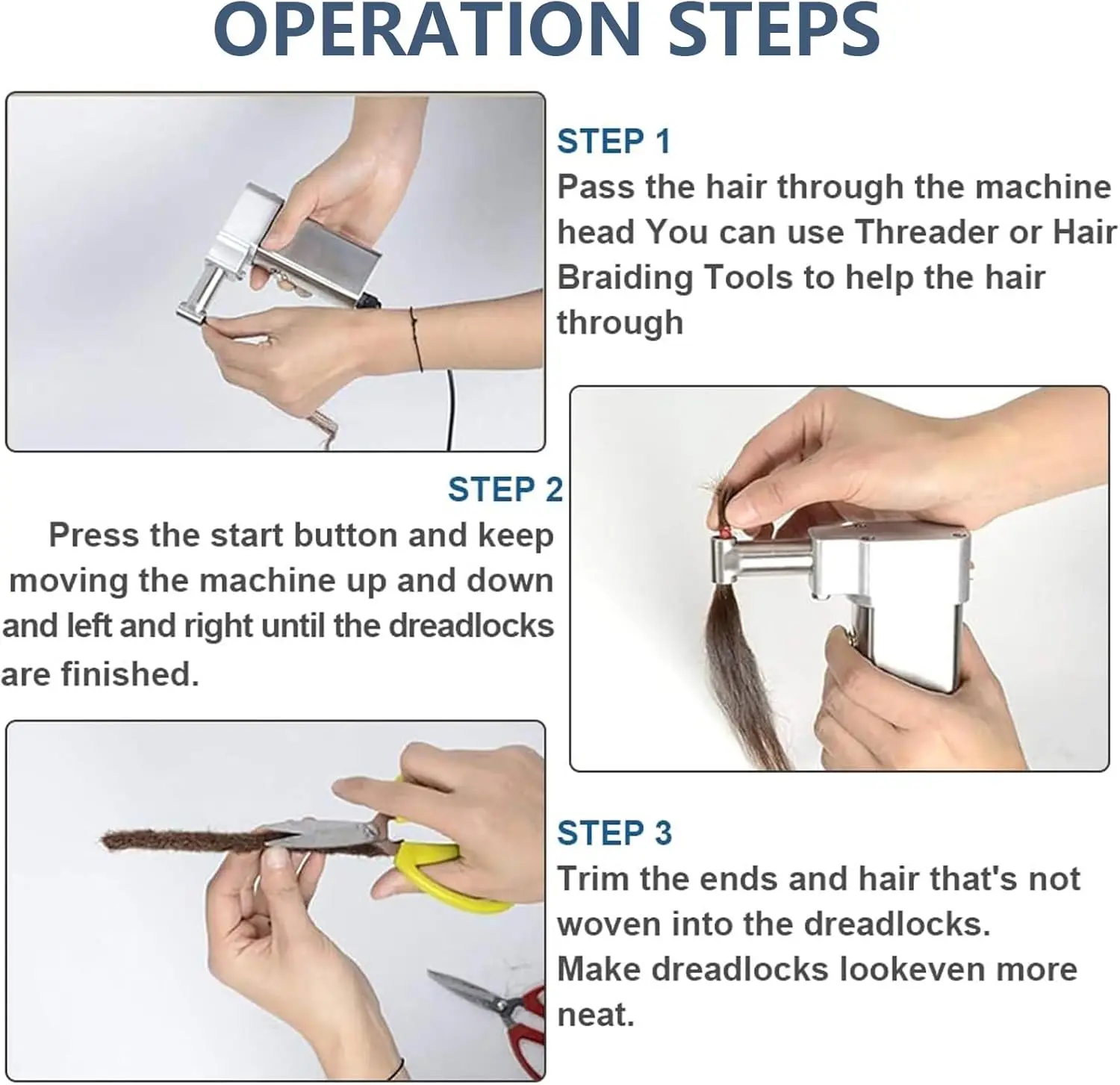 OPERATION STEPS

STEP 1
Pass the hair through the machine head You can use Threader or Hair Braiding Tools to help the hair through

STEP 2
Press the start button and keep moving the machine up and down and left and right until the dreadlocks are finished.

STEP 3
Trim the ends and hair that's not woven into the dreadlocks.
Make dreadlocks lookeven more neat.