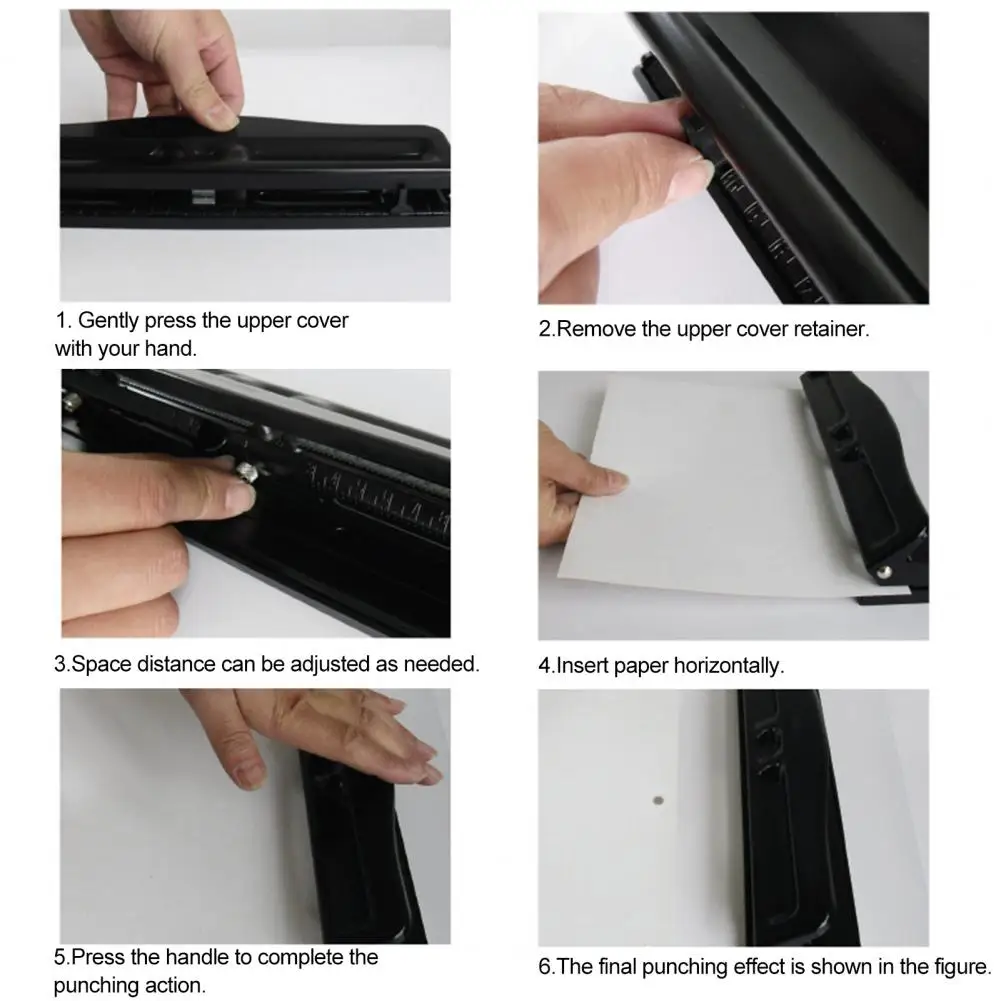 1. Gently press the upper cover with your hand.

2.Remove the upper cover retainer.

3.Space distance can be adjusted as needed.

4.Insert paper horizontally.

5.Press the handle to complete the punching action.

6.The final punching effect is shown in the figure.