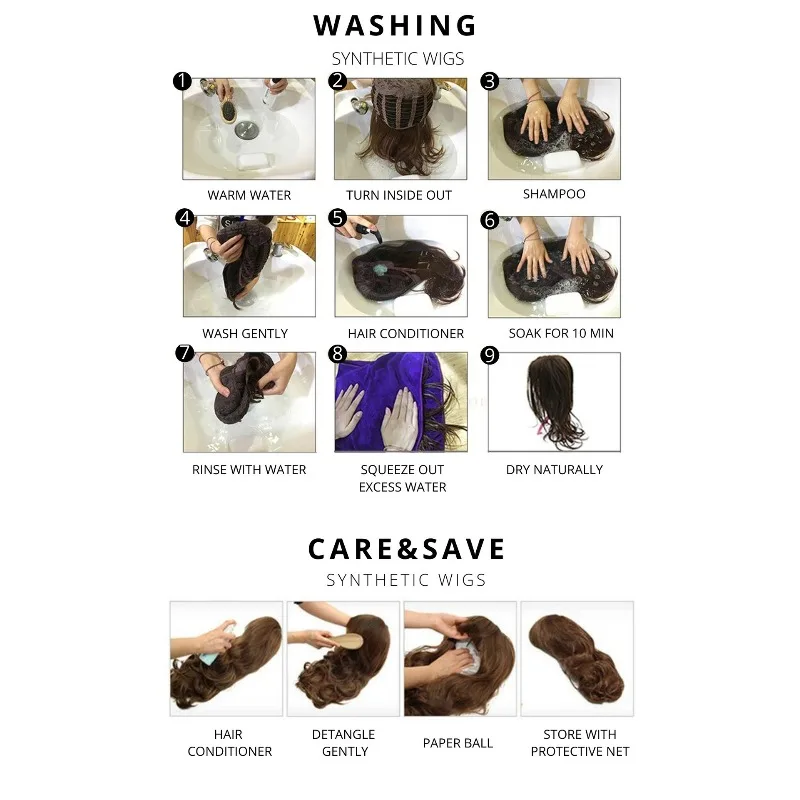 WASHING

SYNTHETIC WIGS

1 WARM WATER

2 TURN INSIDE OUT

3 SHAMPOO

4 WASH GENTLY

5 HAIR CONDITIONER

6 SOAK FOR 10 MIN

7 RINSE WITH WATER

8 SQUEEZE OUT EXCESS WATER

9 DRY NATURALLY

CARE&SAVE

SYNTHETIC WIGS

HAIR CONDITIONER

DETANGLE GENTLY

PAPER BALL

STORE WITH PROTECTIVE NET