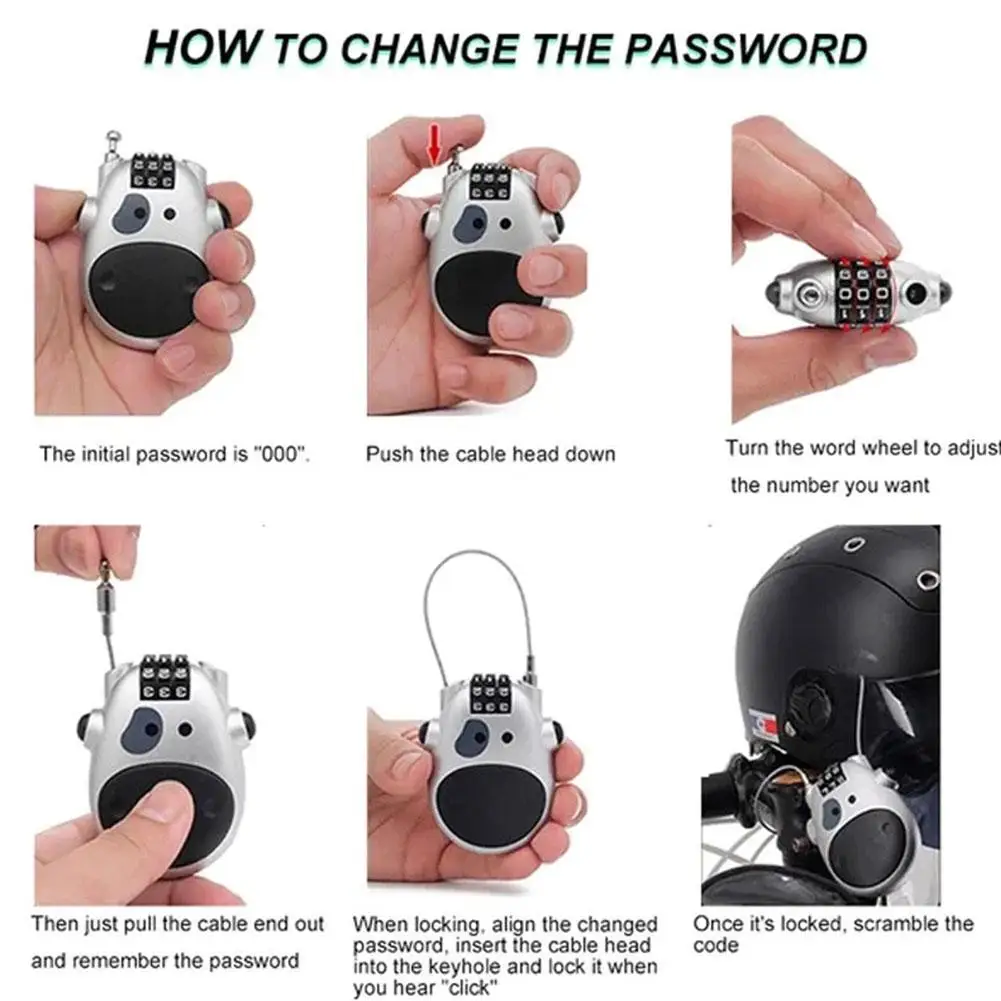 HOW TO CHANGE THE PASSWORD

The initial password is "000".

Push the cable head down

Turn the word wheel to adjust the number you want

Then just pull the cable end out and remember the password

When locking, align the changed password, insert the cable head into the keyhole and lock it when you hear "click"

Once it's locked, scramble the code