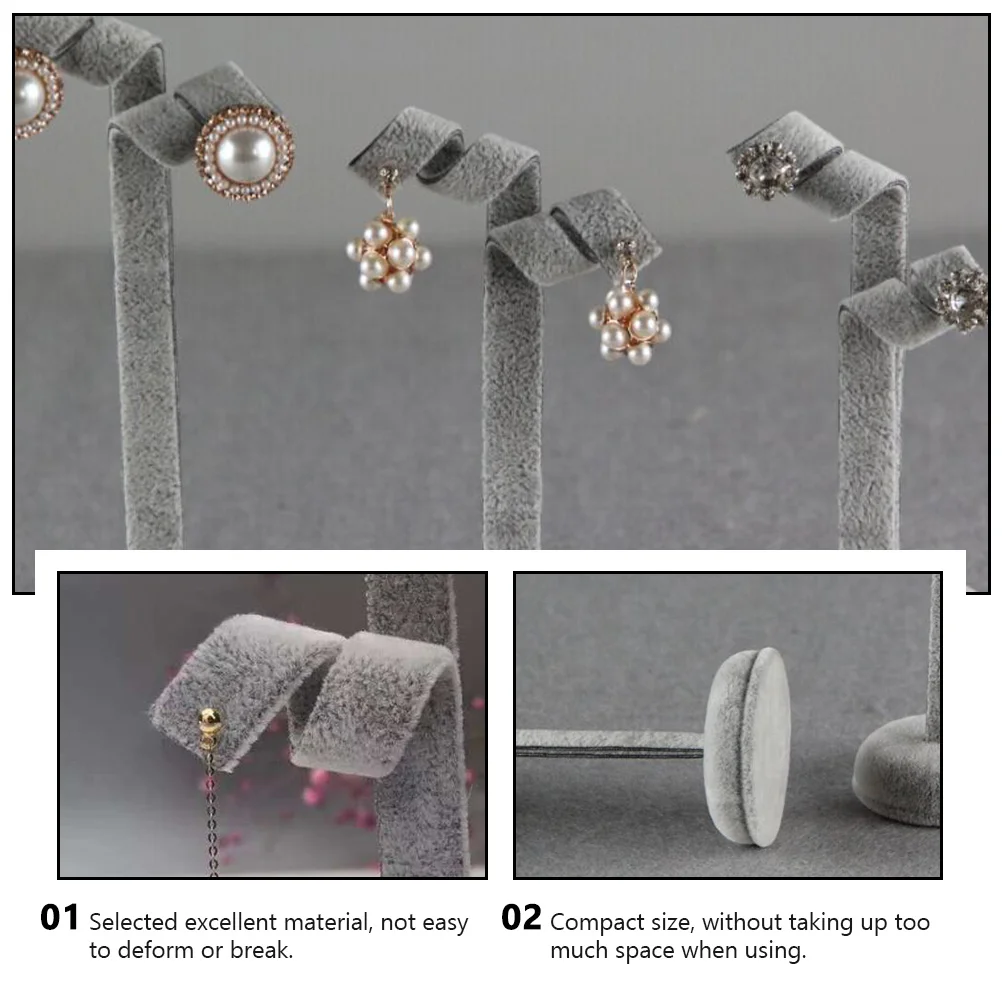 01 Selected excellent material, not easy to deform or break.

02 Compact size, without taking up too much space when using.