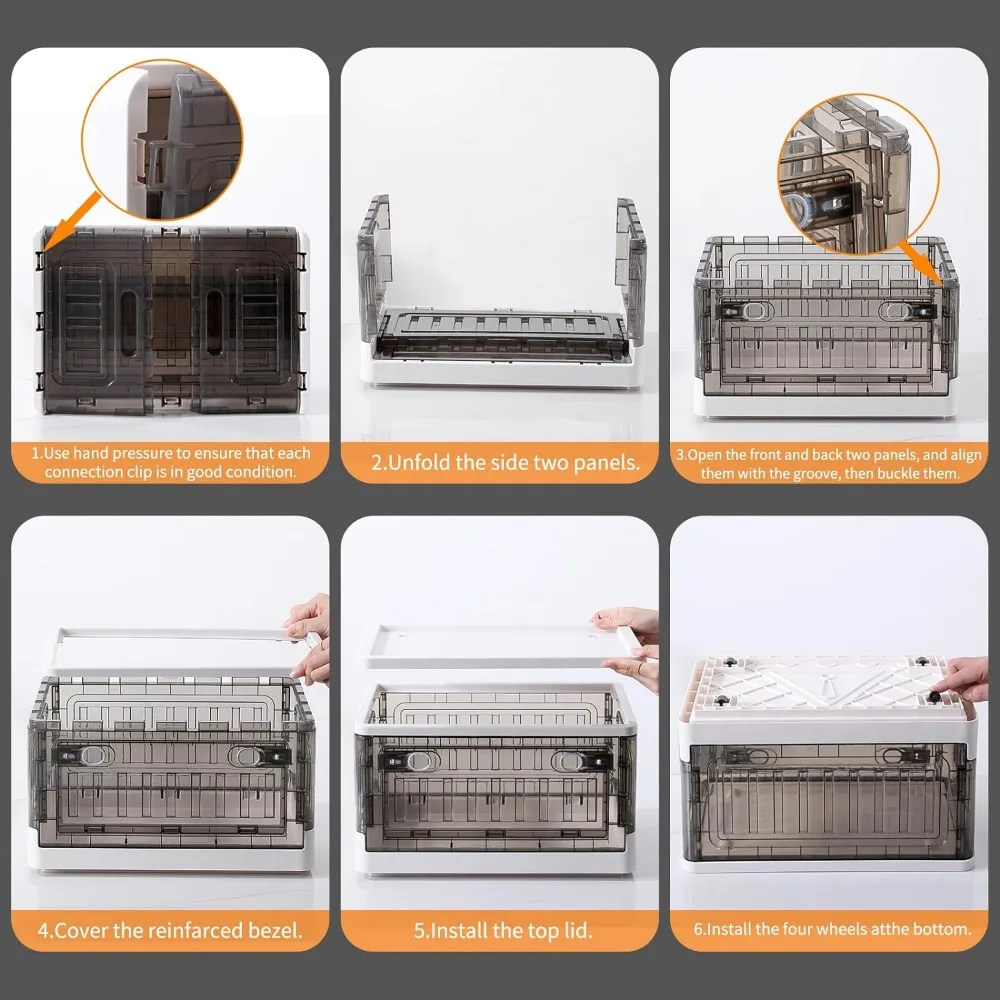 1.Use hand pressure to ensure that each connection clip is in good condition.

2.Unfold the side two panels.

3.Open the front and back two panels, and align them with the groove, then buckle them.

4.Cover the reinfarced bezel.

5.Install the top lid.

6.Install the four wheels atthe bottom.