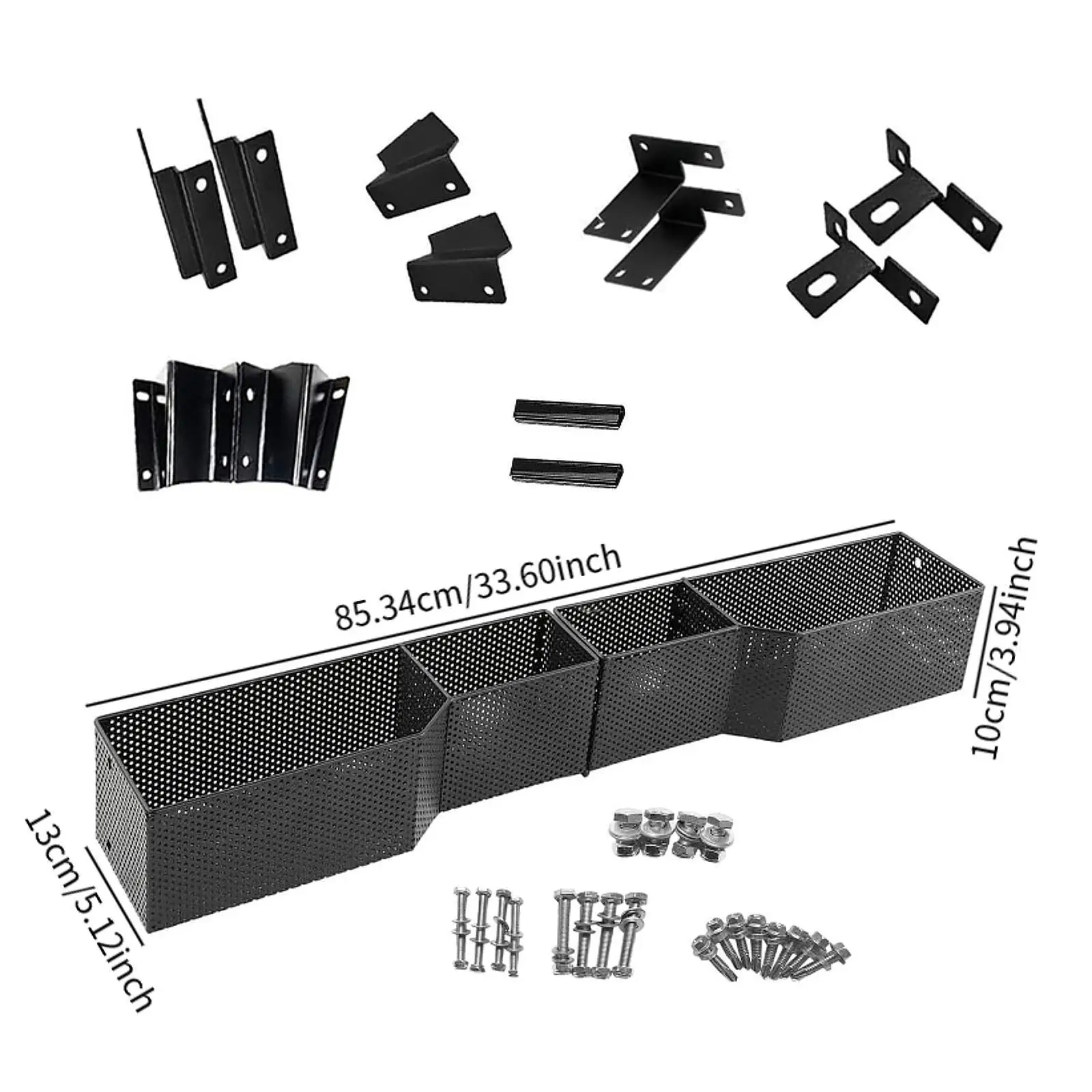 85.34cm/33.60inch

10cm/3.94inch

13cm/5.12inch