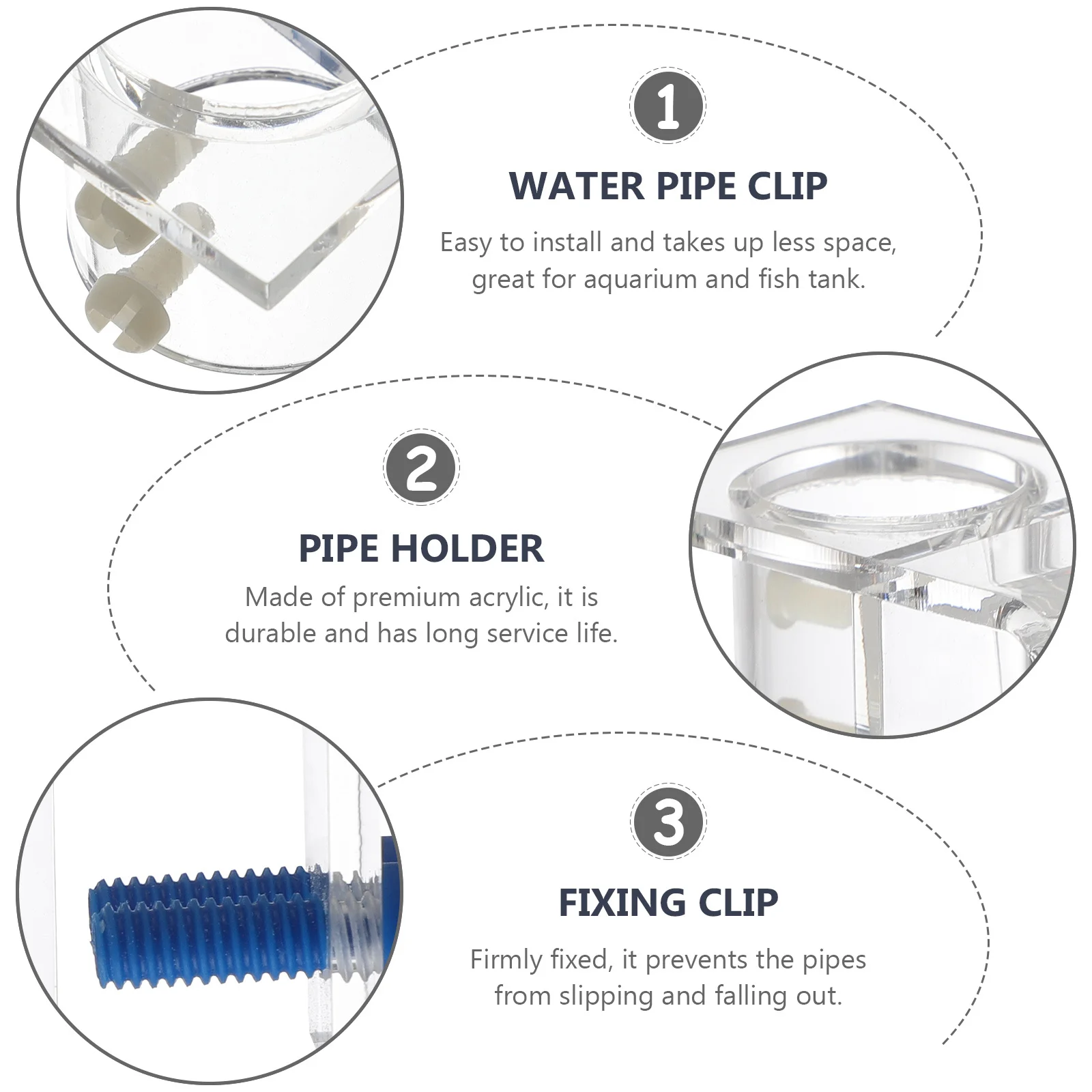 1

WATER PIPE CLIP

Easy to install and takes up less space, great for aquarium and fish tank.

2

PIPE HOLDER

Made of premium acrylic, it is durable and has long service life.

3

FIXING CLIP

Firmly fixed, it prevents the pipes from slipping and falling out.