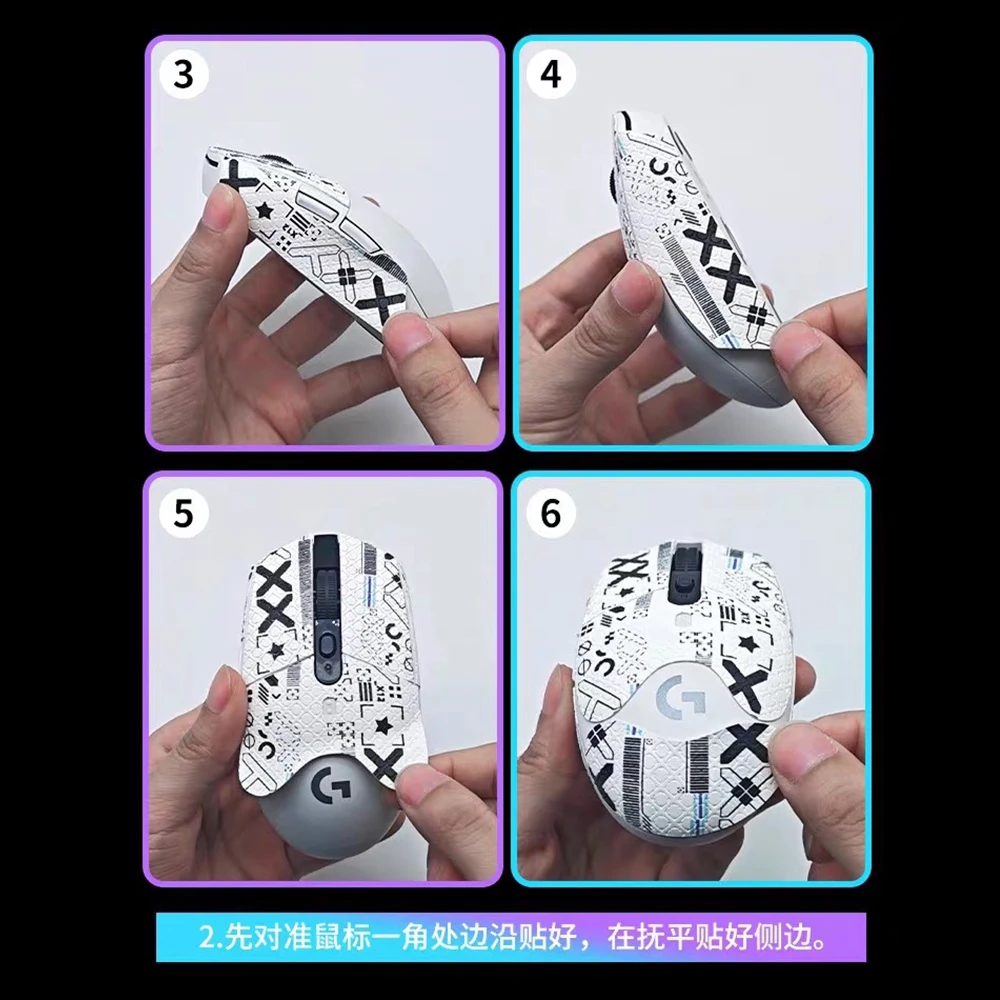 3

4

5

6

2.先对准鼠标一角处边沿贴好，在抚平贴好侧边。