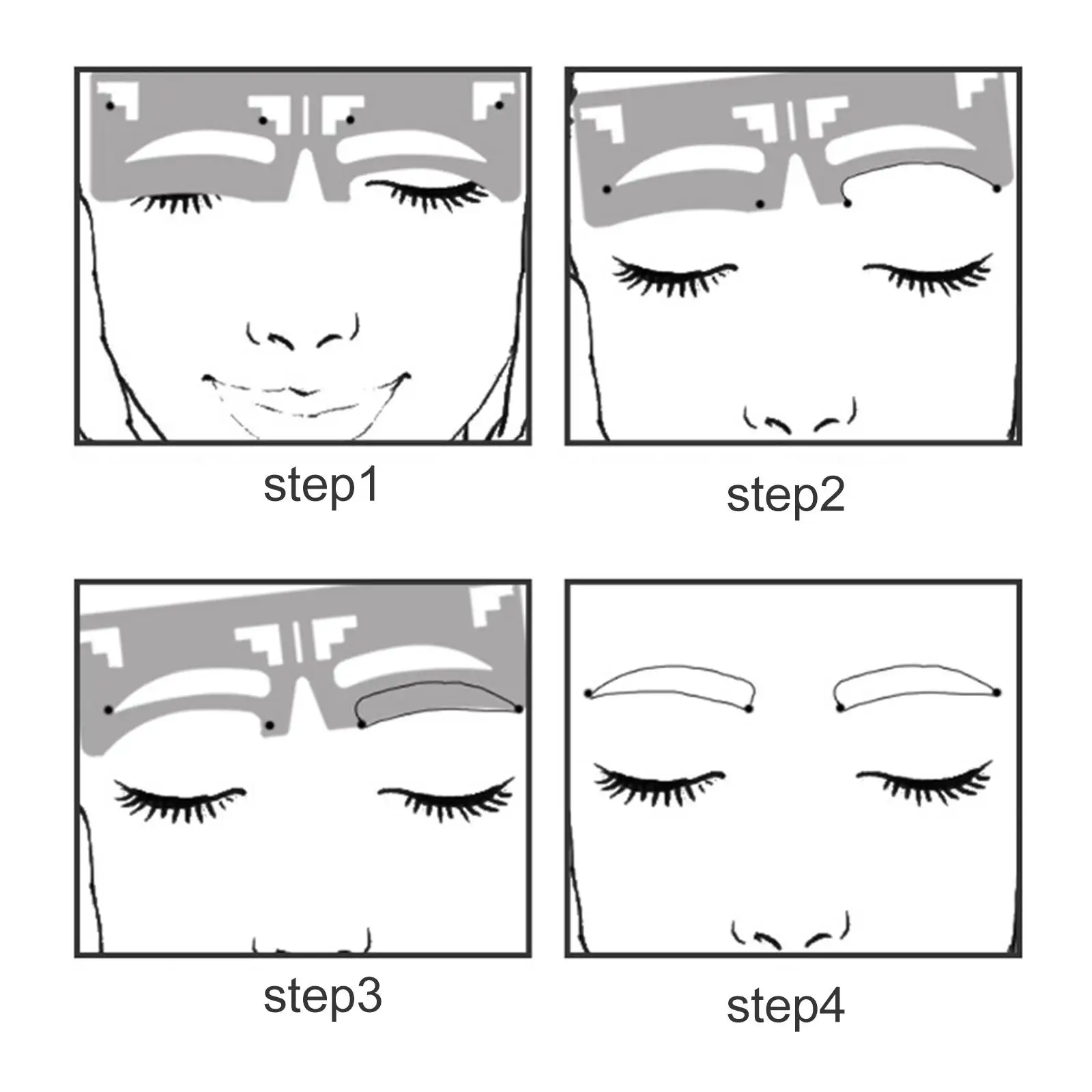 step1

step2

step3

step4